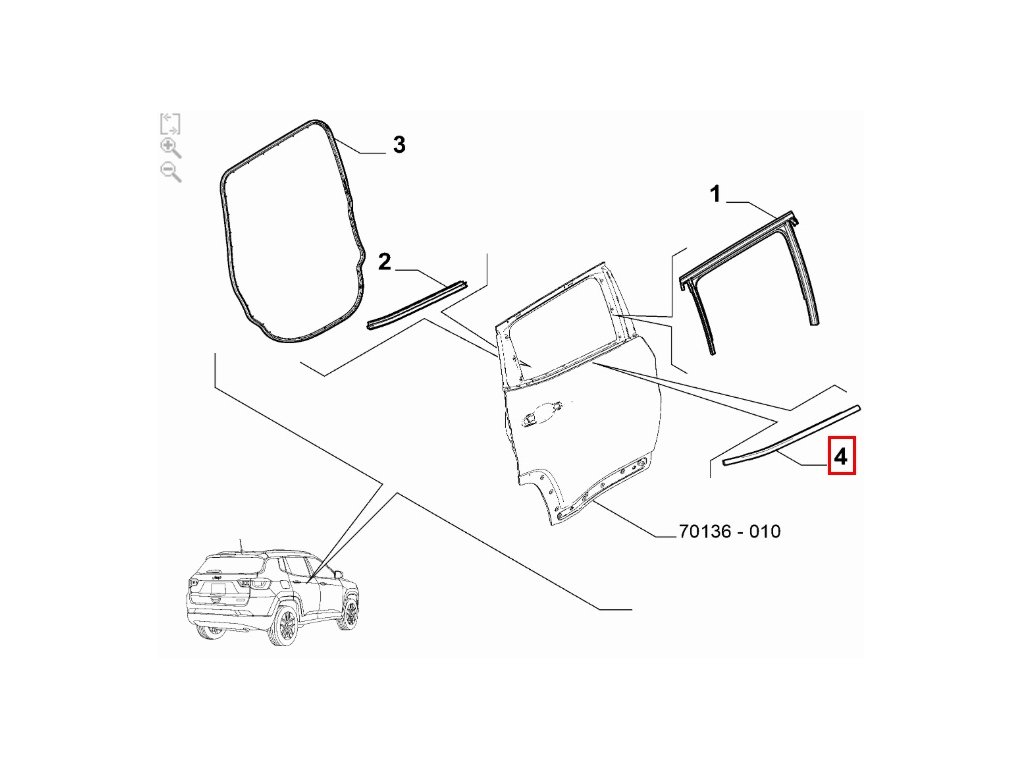 3

1

2

4

70136 - 010