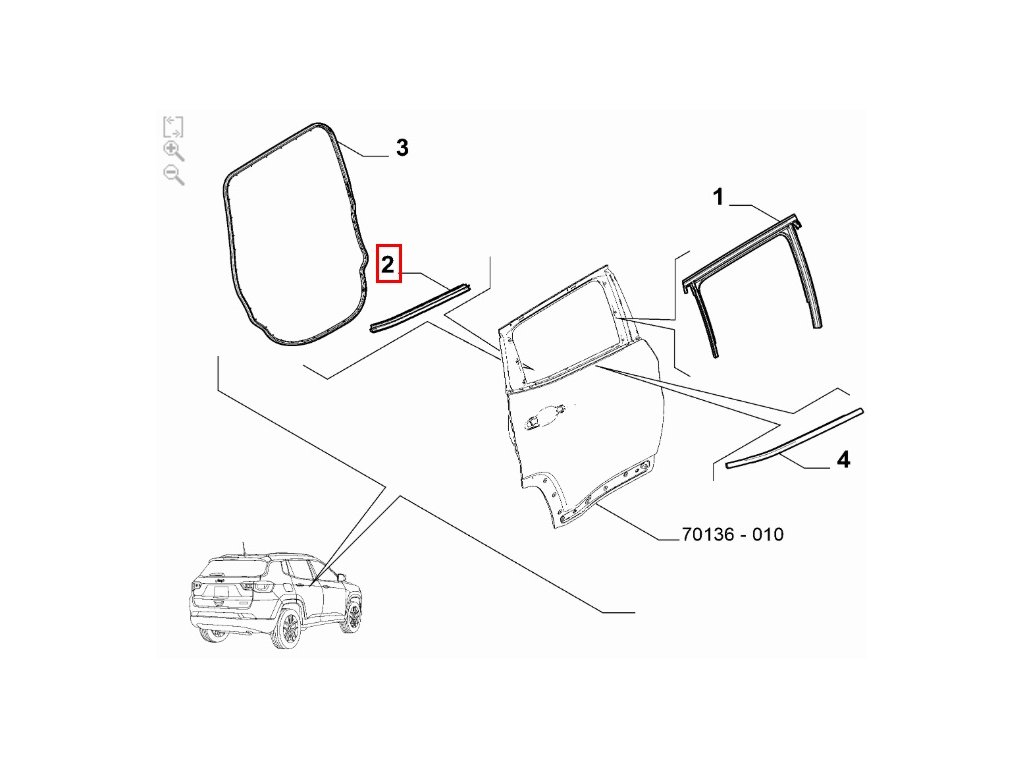 3

1

2

4

70136 - 010