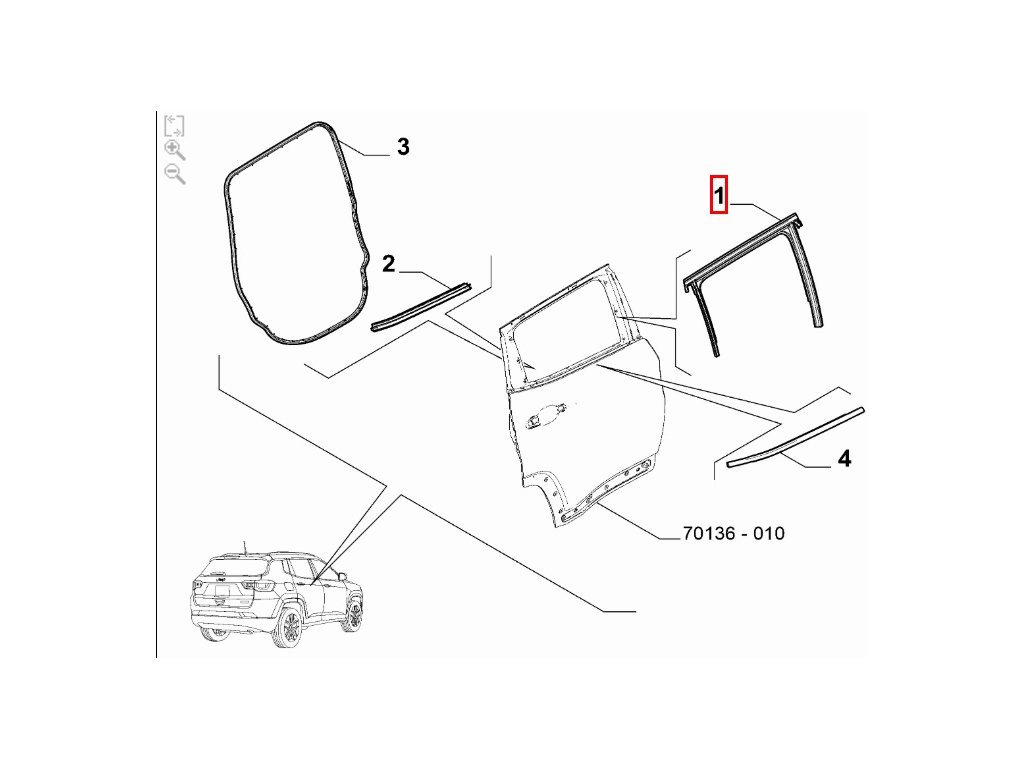 3

1

2

4

70136 - 010