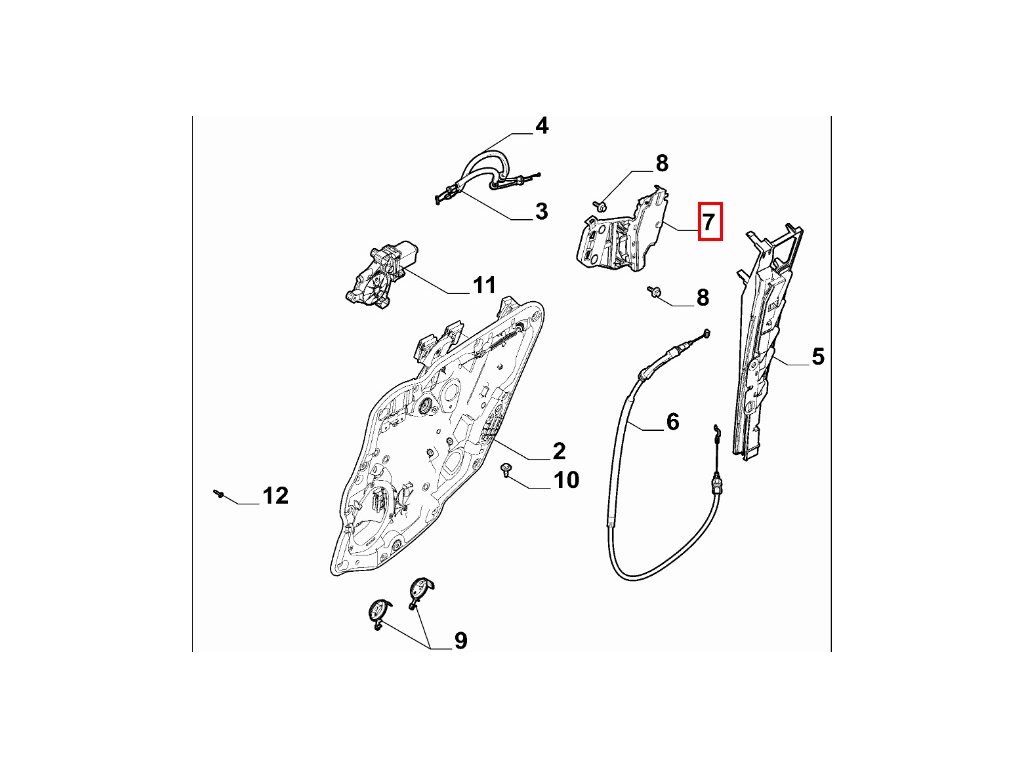 4
8
3
7
11
8
5
6
2
10
12
9