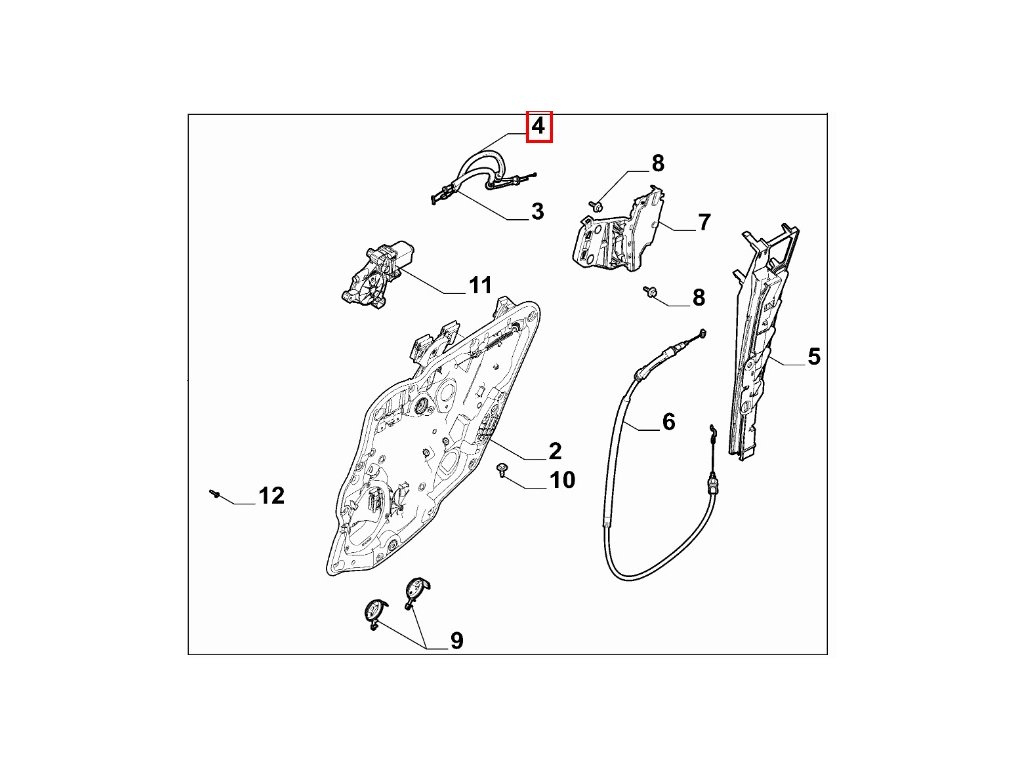 4
8
3
7
11
8
5
6
2
10
12
9