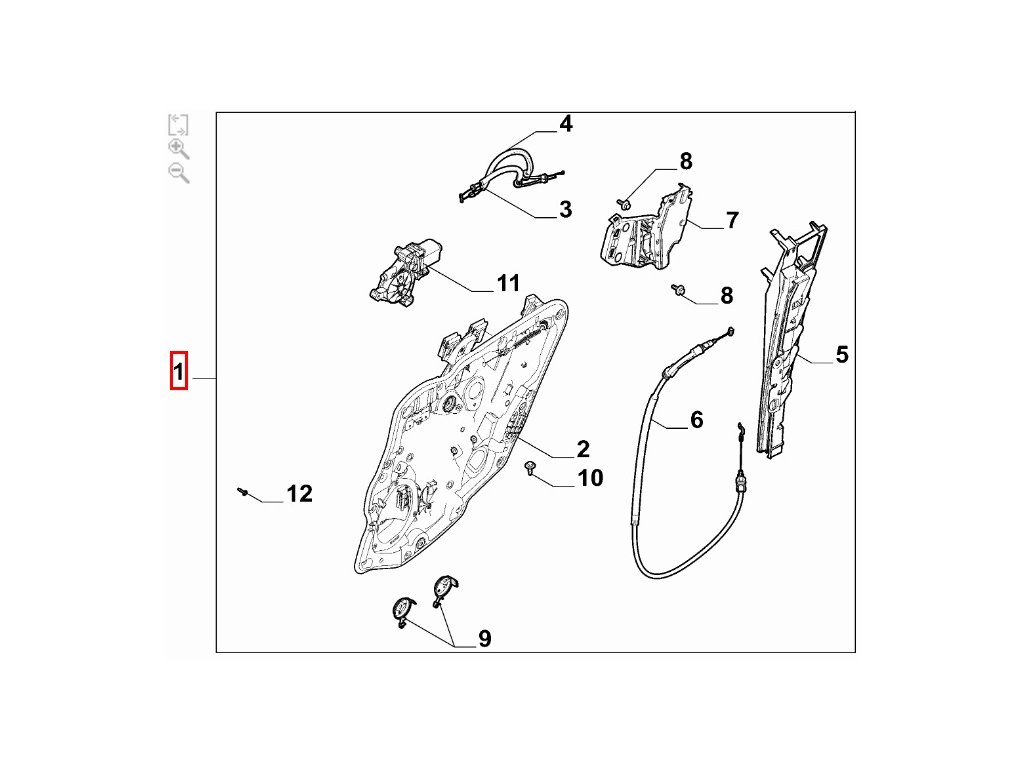 4
8
3
7
11
8
5
1
6
2
10
12
9