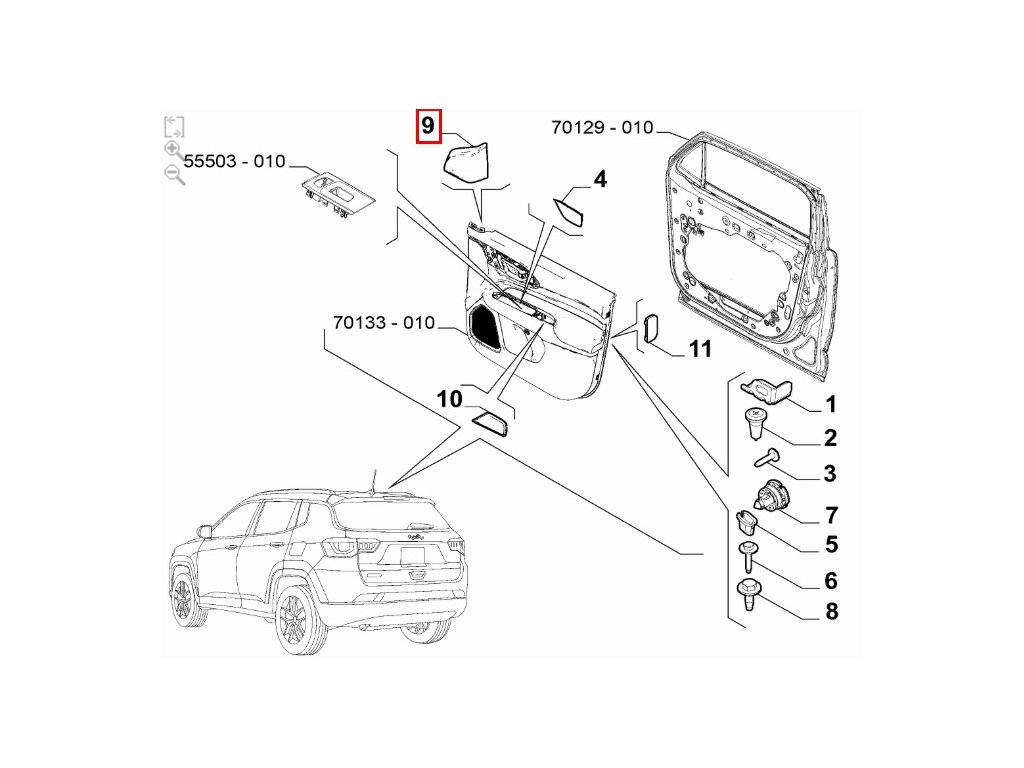 9
70129 - 010
55503 - 010
4
70133 - 010
11
10
1
2
3
7
5
6
8