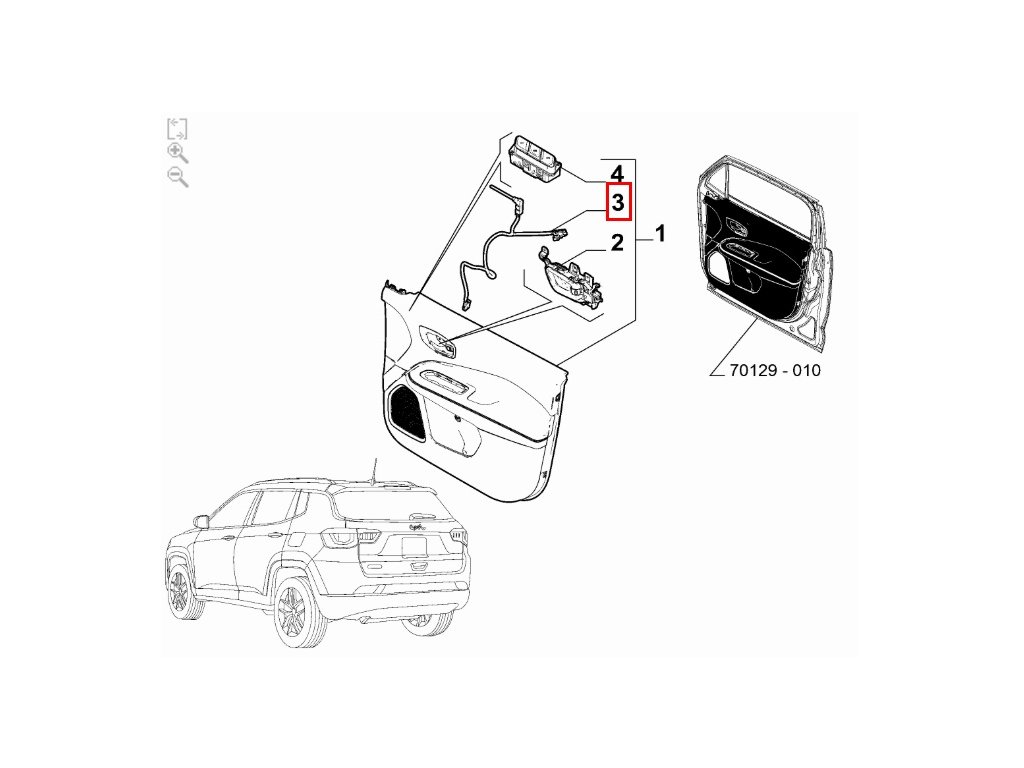 4
3
2
1
70129 - 010