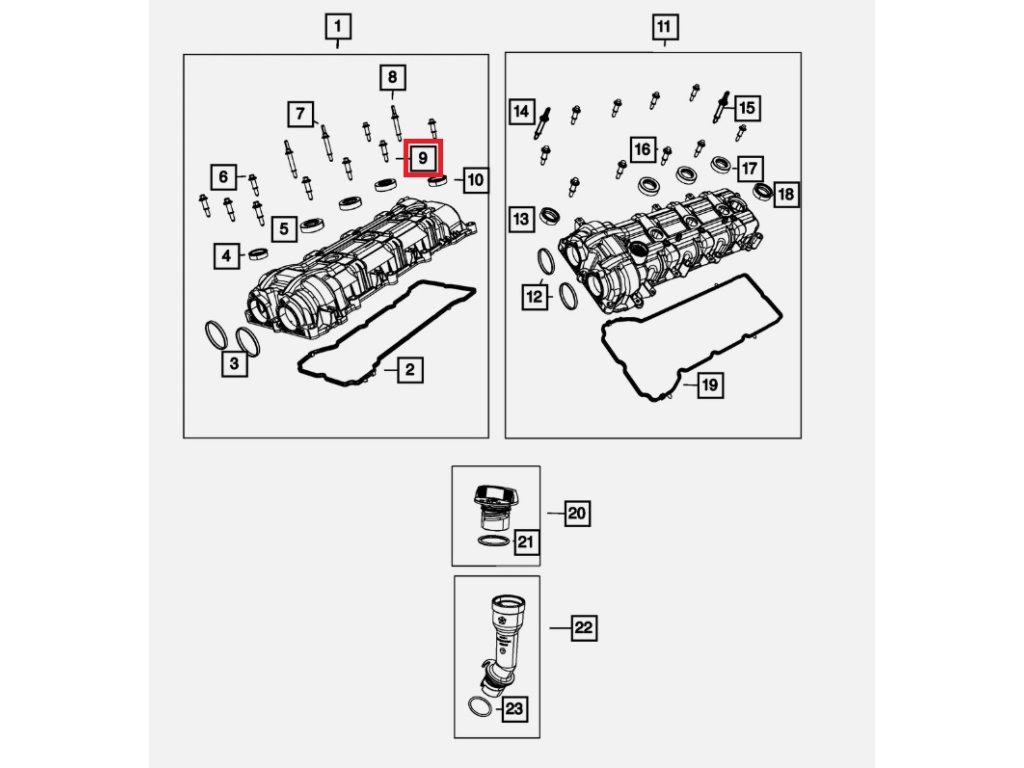 1
8
7
9
6
10
5
4
3
2
11
14
15
16
17
18
13
12
19
20
21
22
23