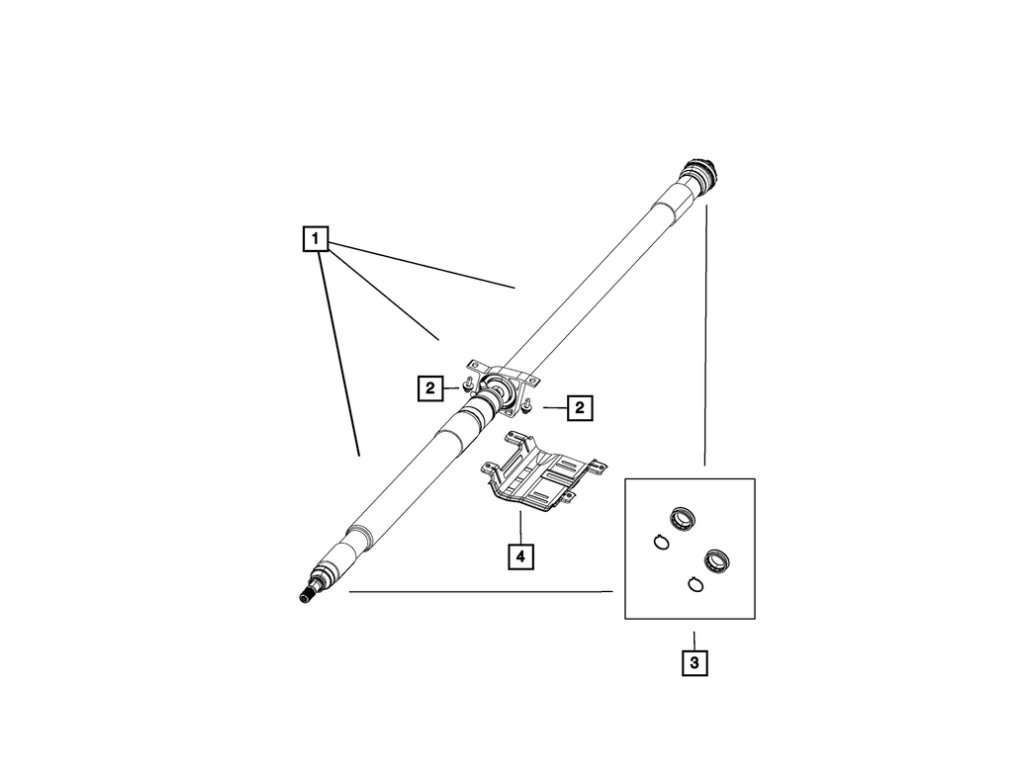 1
2
2
4
3