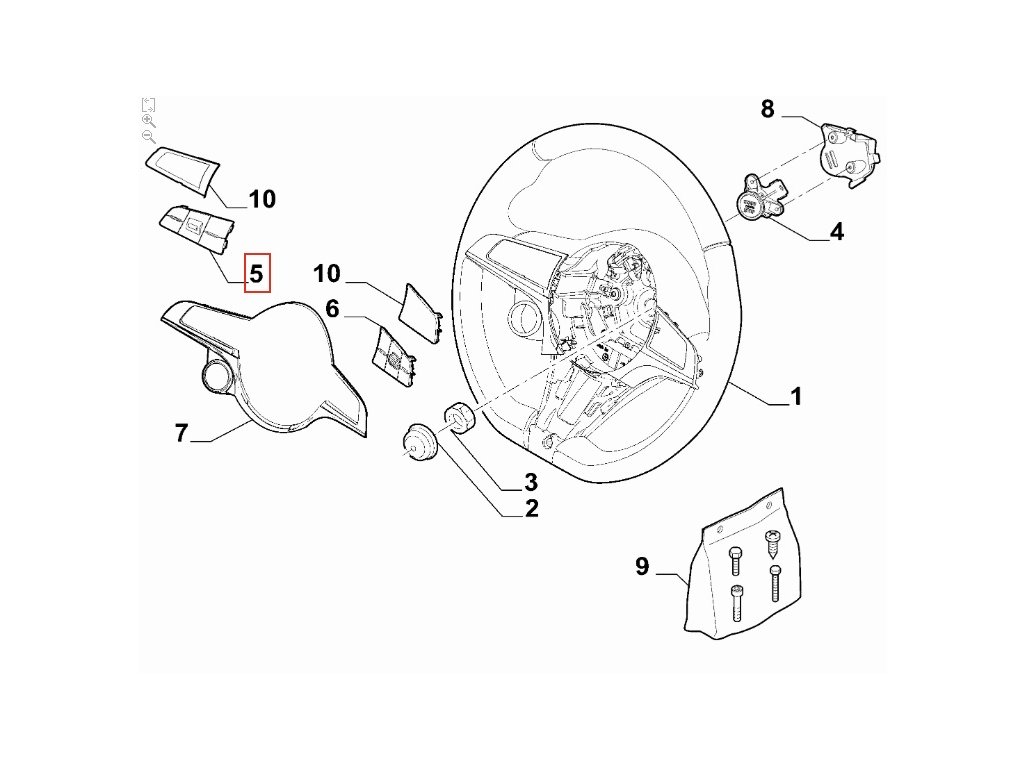 8
10
4
5
10
6
1
7
3
2
9