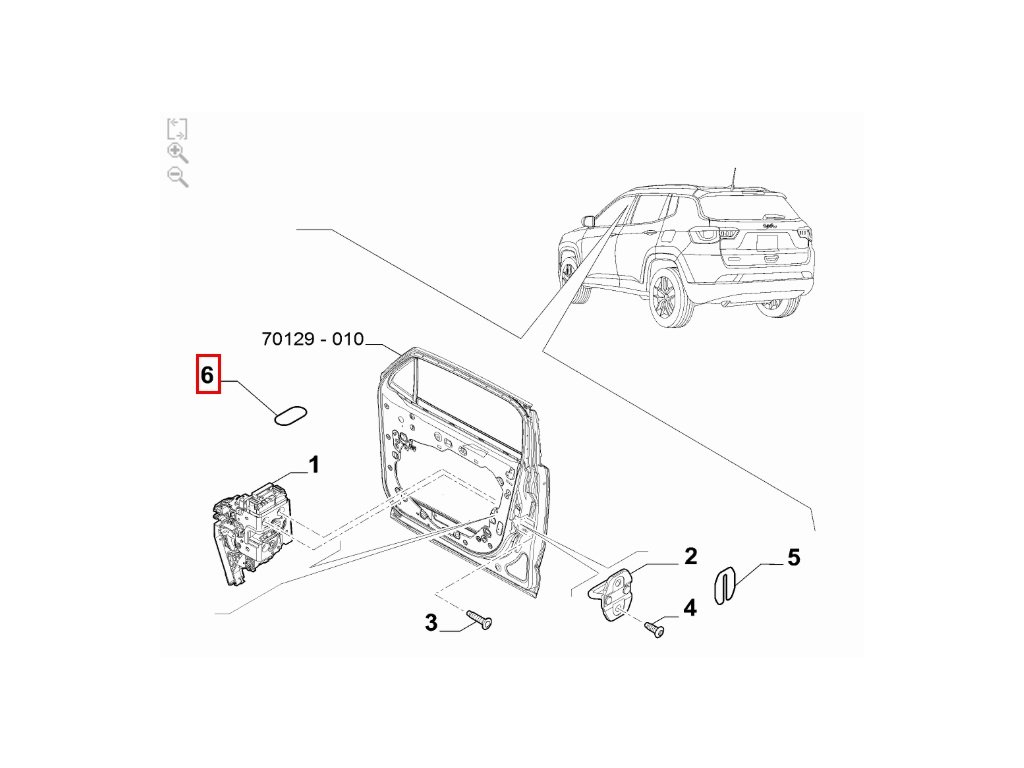 70129 - 010
6
1
2
5
3
4