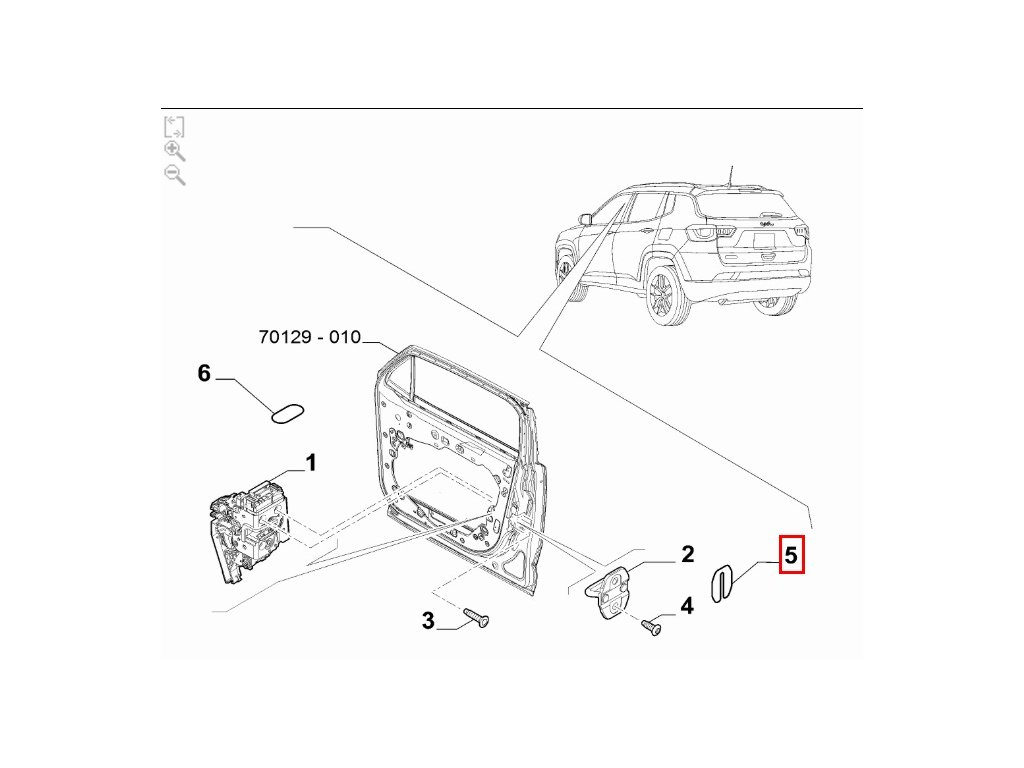 70129 - 010

6

1

2

5

3

4