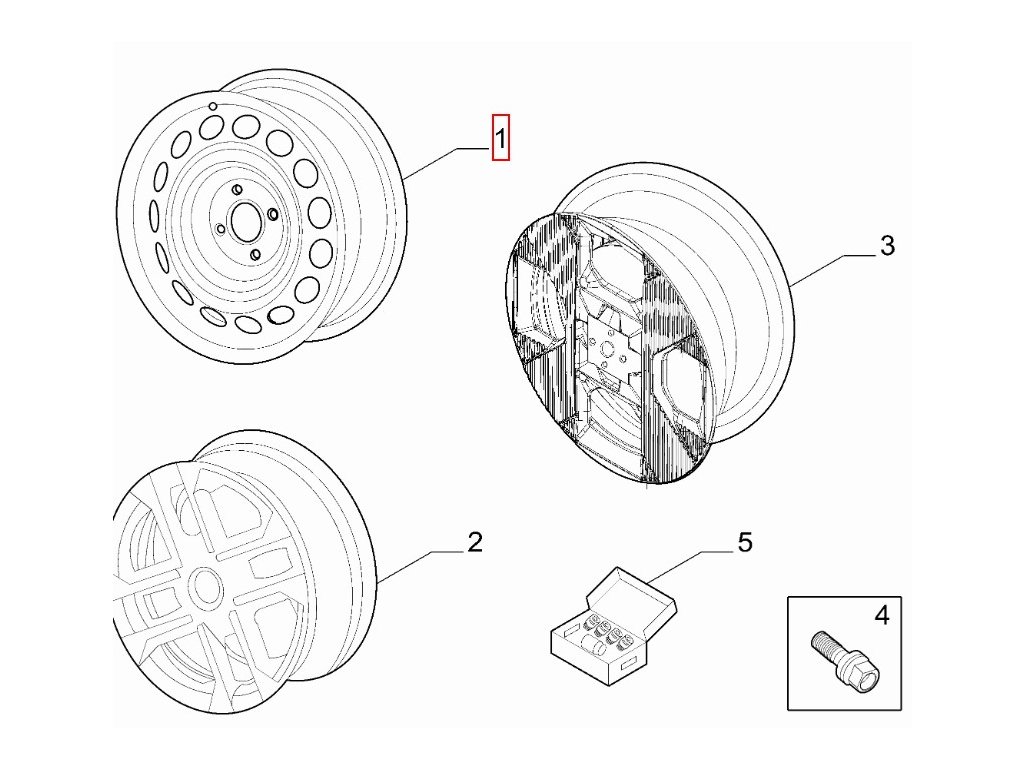 1
3
2
5
4