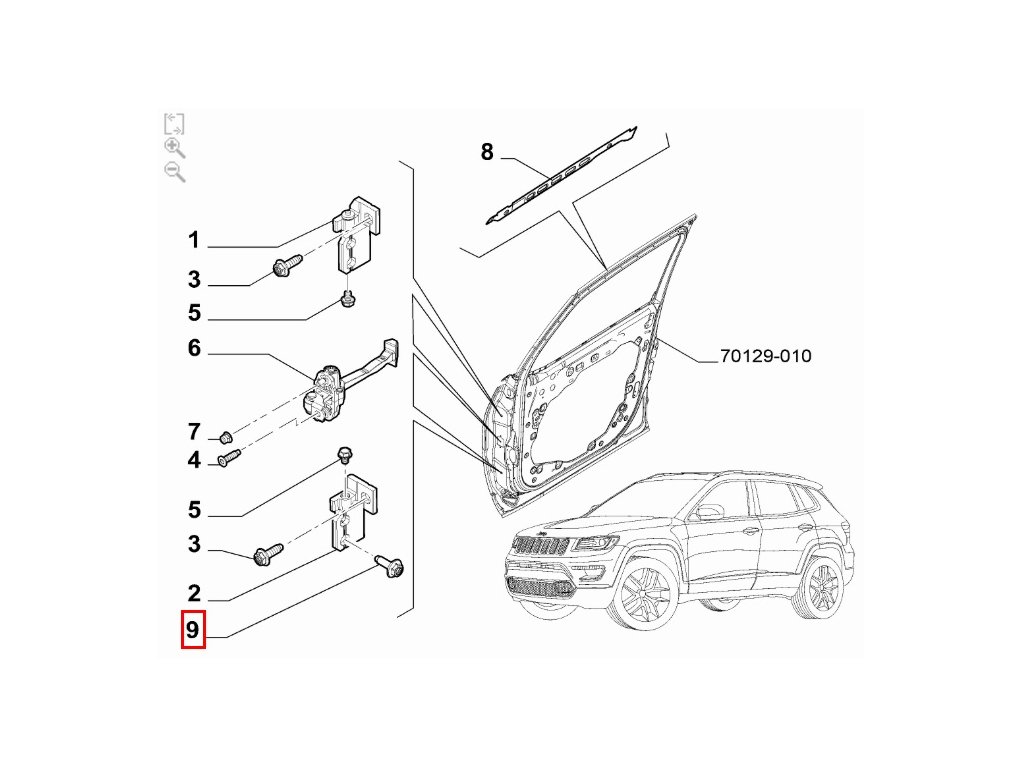 8
1
3
5
6
70129-010
7
4
5
3
2
9