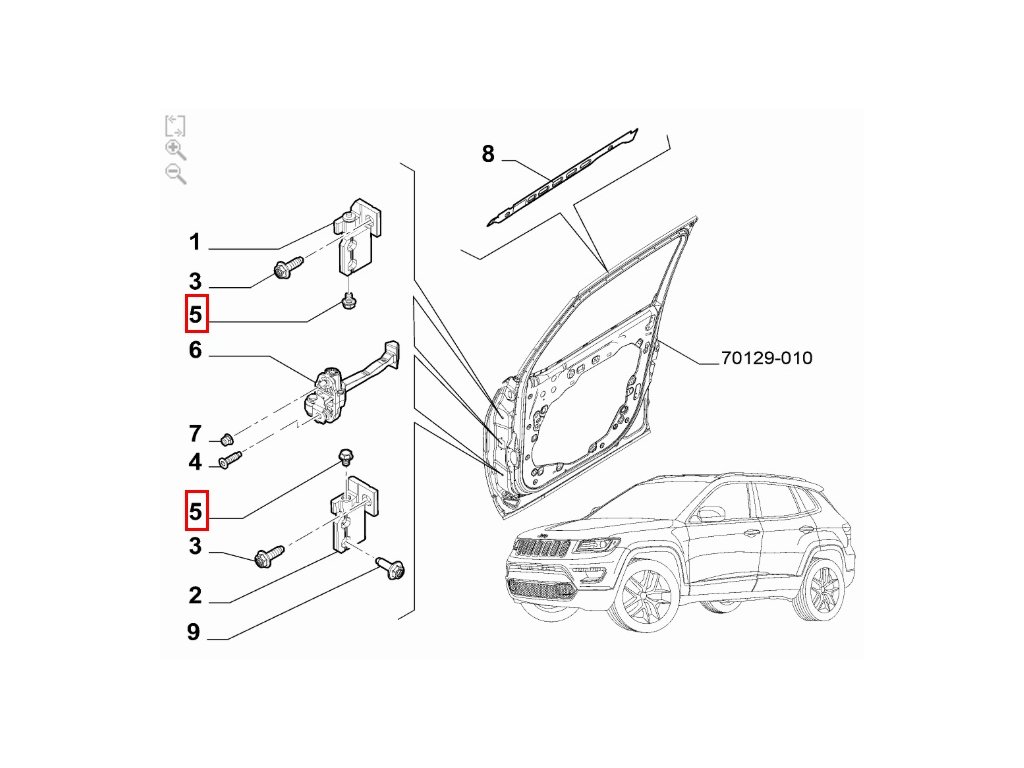 8

1

3

5

6

70129-010

7

4

5

3

2

9