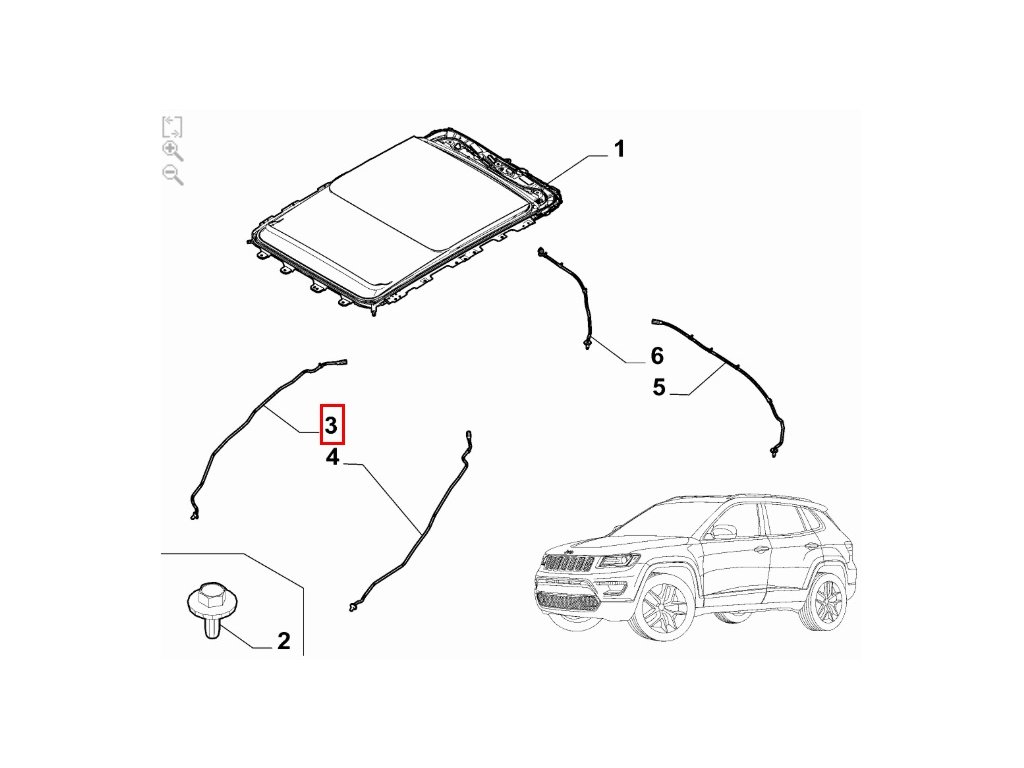 1
6
5
3
4
2