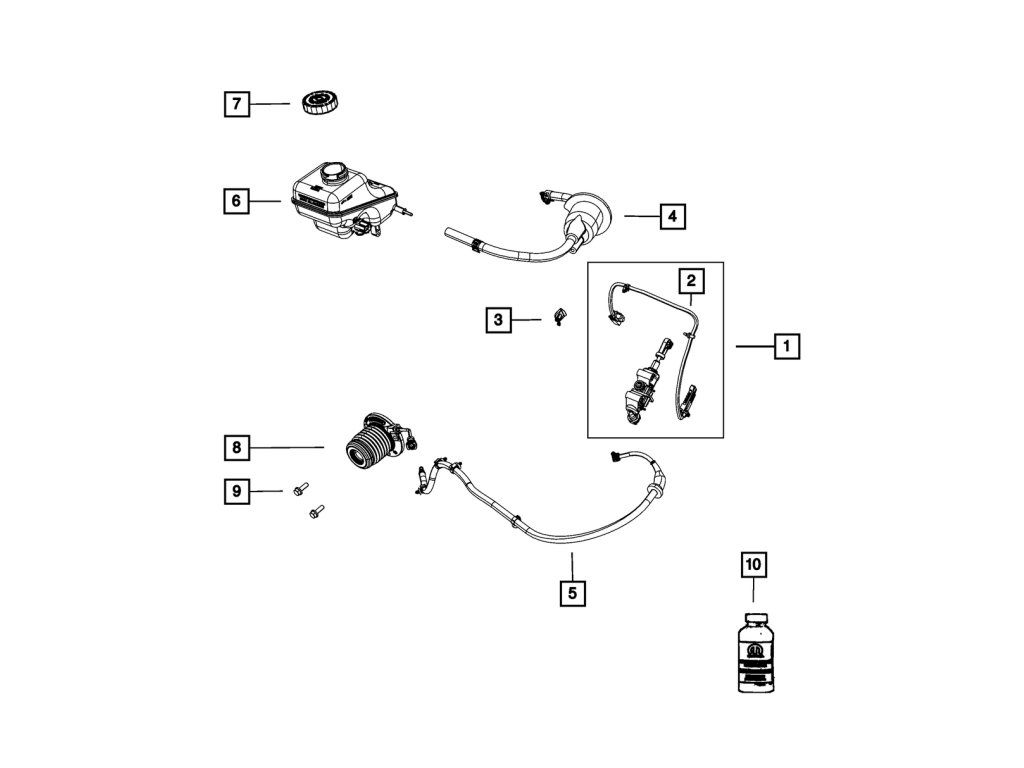 7
6
4
2
3
1
8
9
5
10