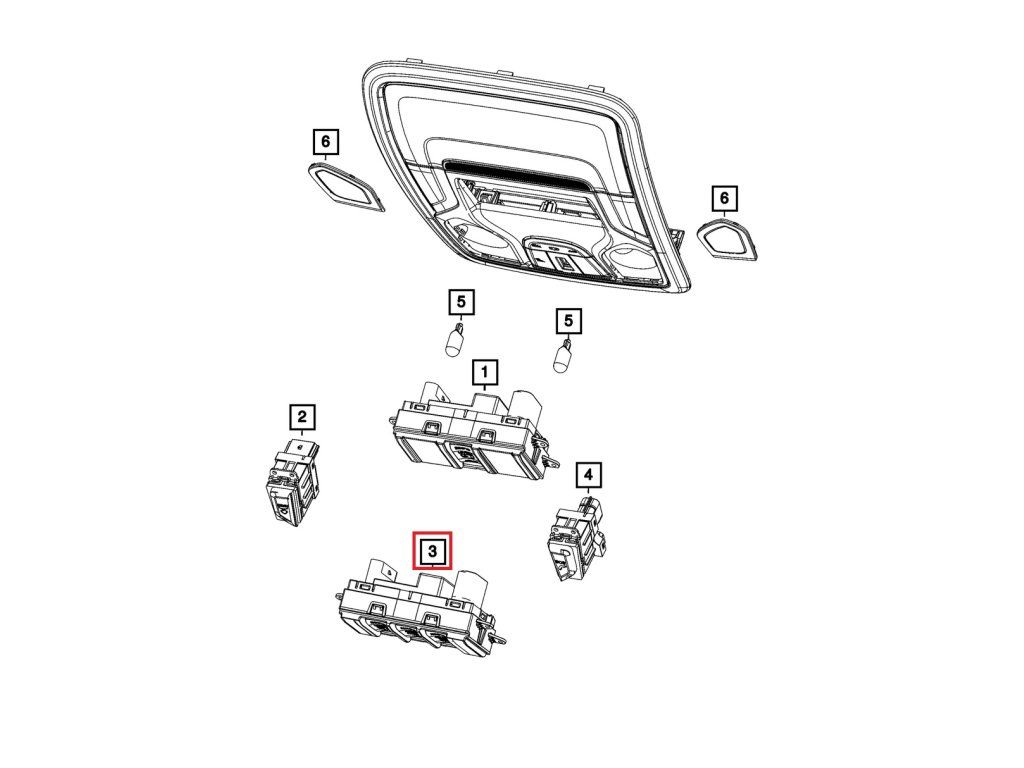 6
6
5
5
1
2
4
3