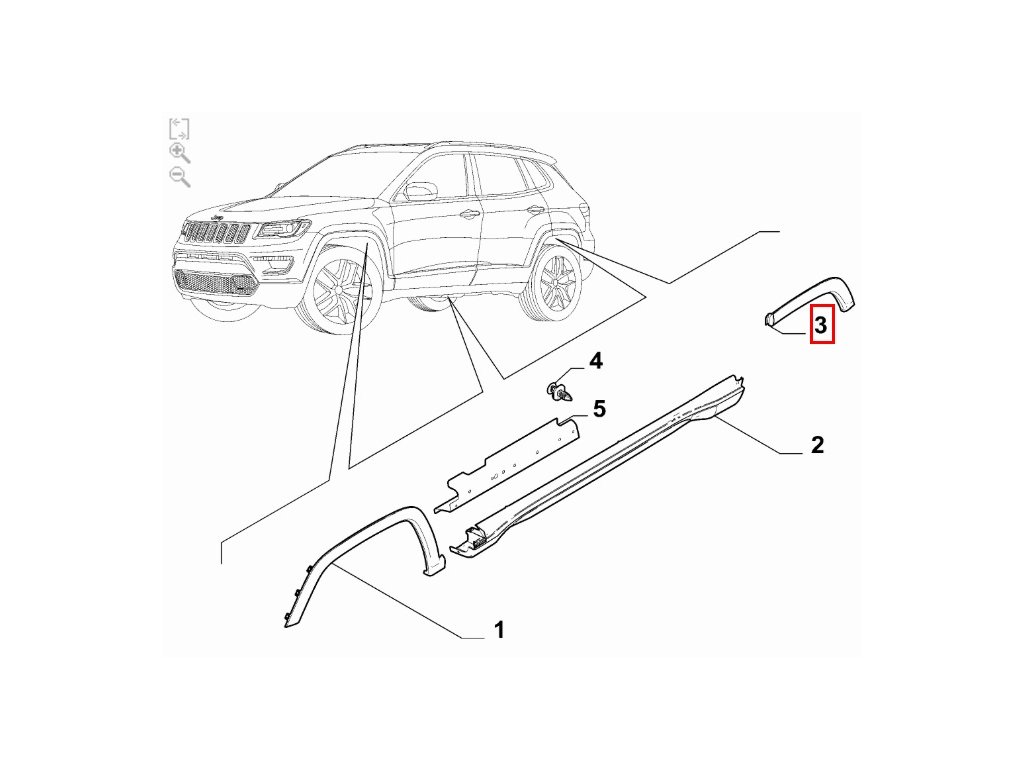 3
4
5
2
1