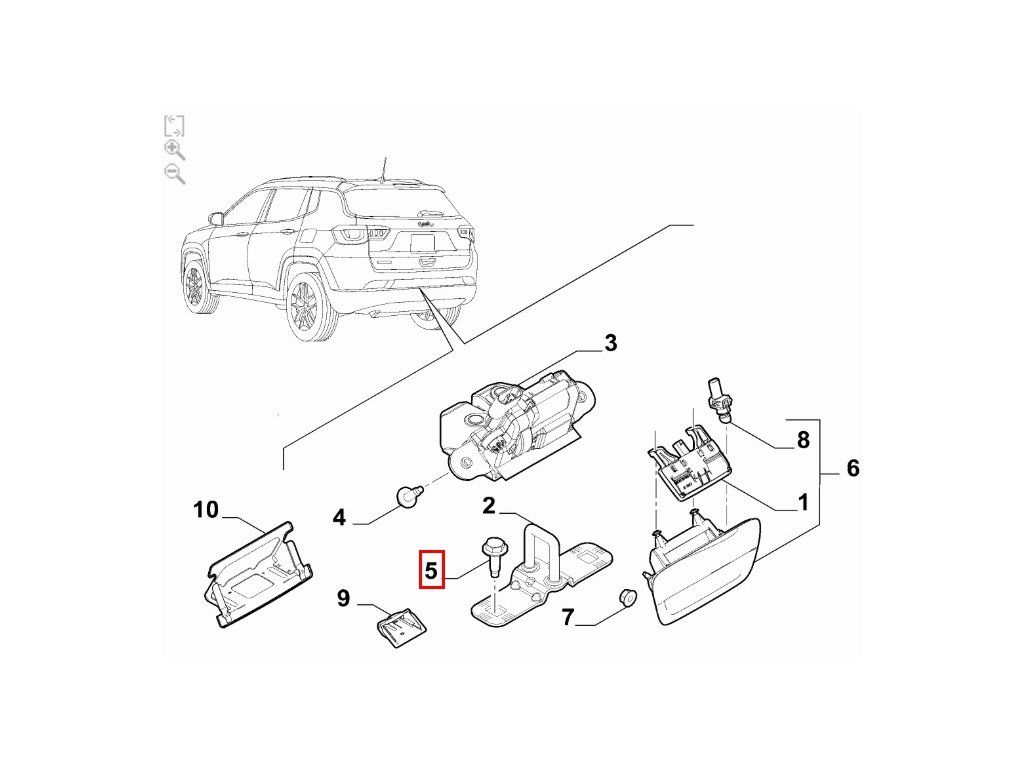 3
8
6
1
10
4
2
5
9
7