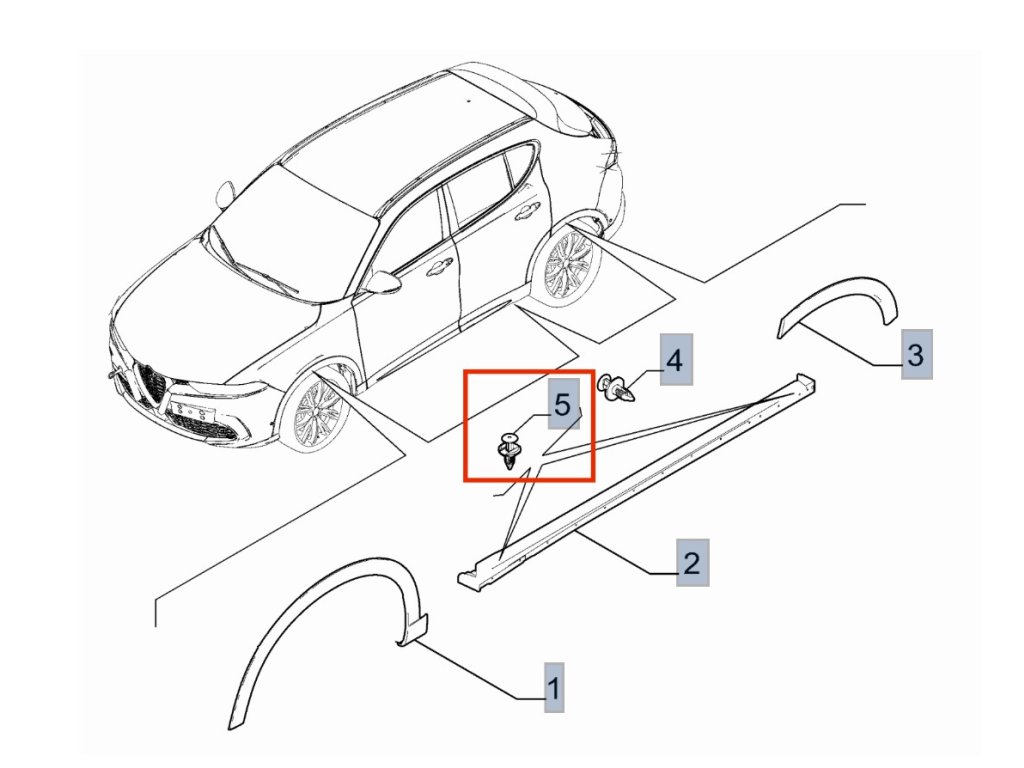 4
3
5
2
1