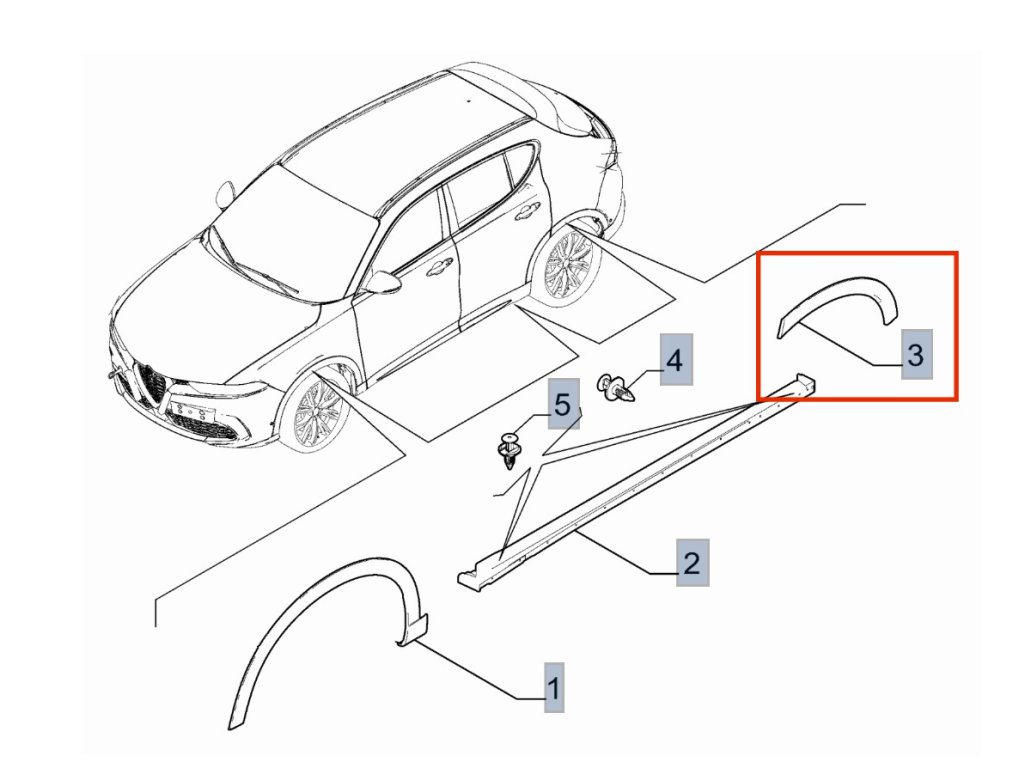 3
4
5
2
1