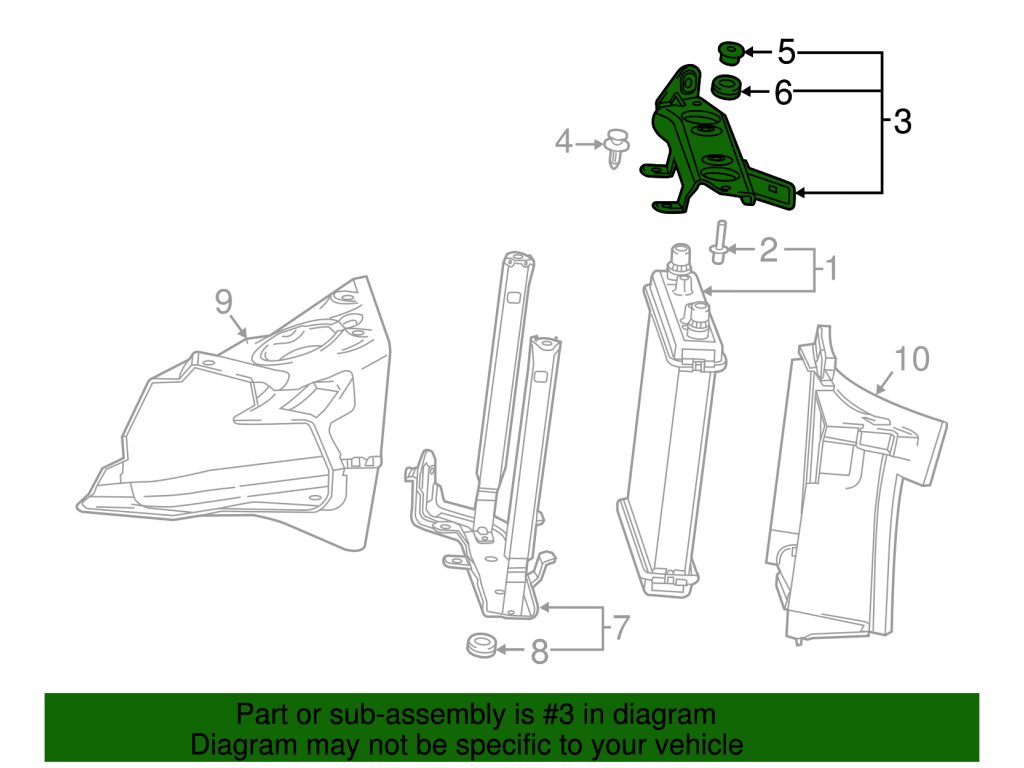 5
6
3
4
2
1
9
10
7
8

Part or sub-assembly is #3 in diagram
Diagram may not be specific to your vehicle