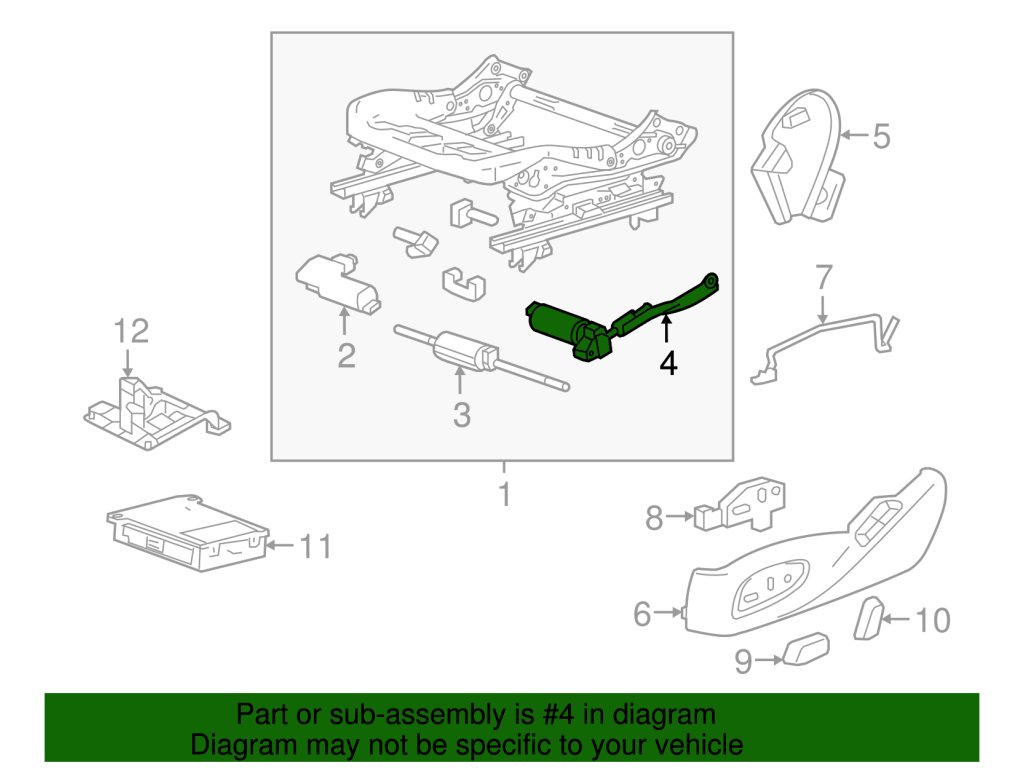 5
7
12
2
4
3
1
8
11
6
10
9

Part or sub-assembly is #4 in diagram
Diagram may not be specific to your vehicle