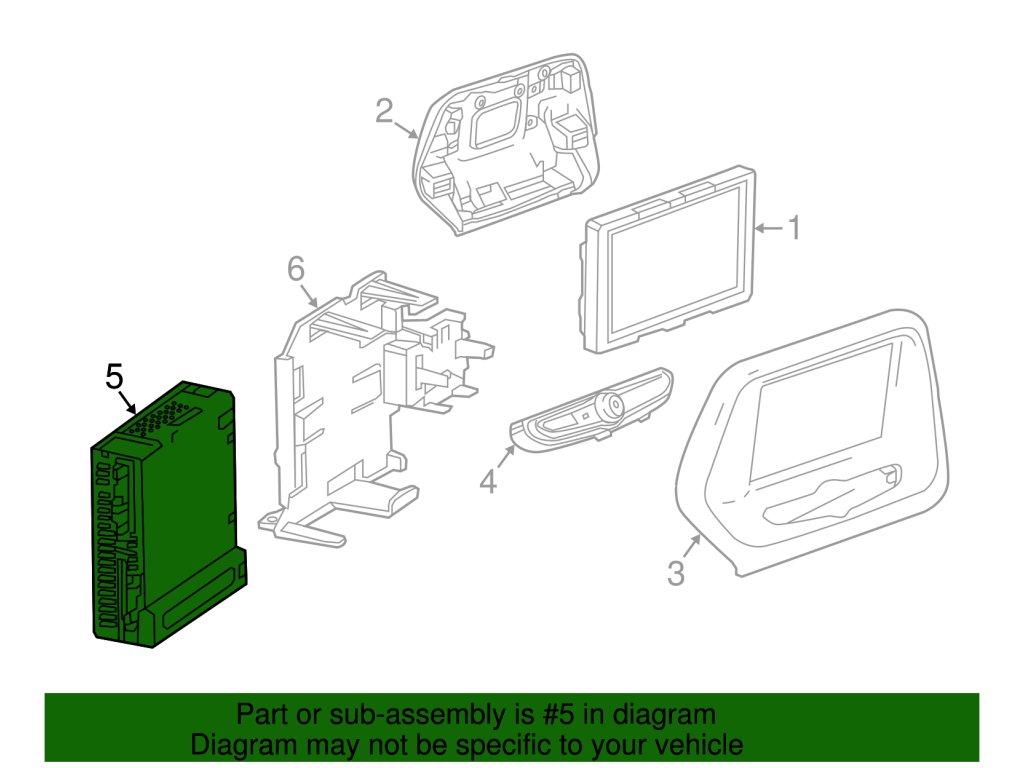 2
1
6
5
4
3

Part or sub-assembly is #5 in diagram
Diagram may not be specific to your vehicle