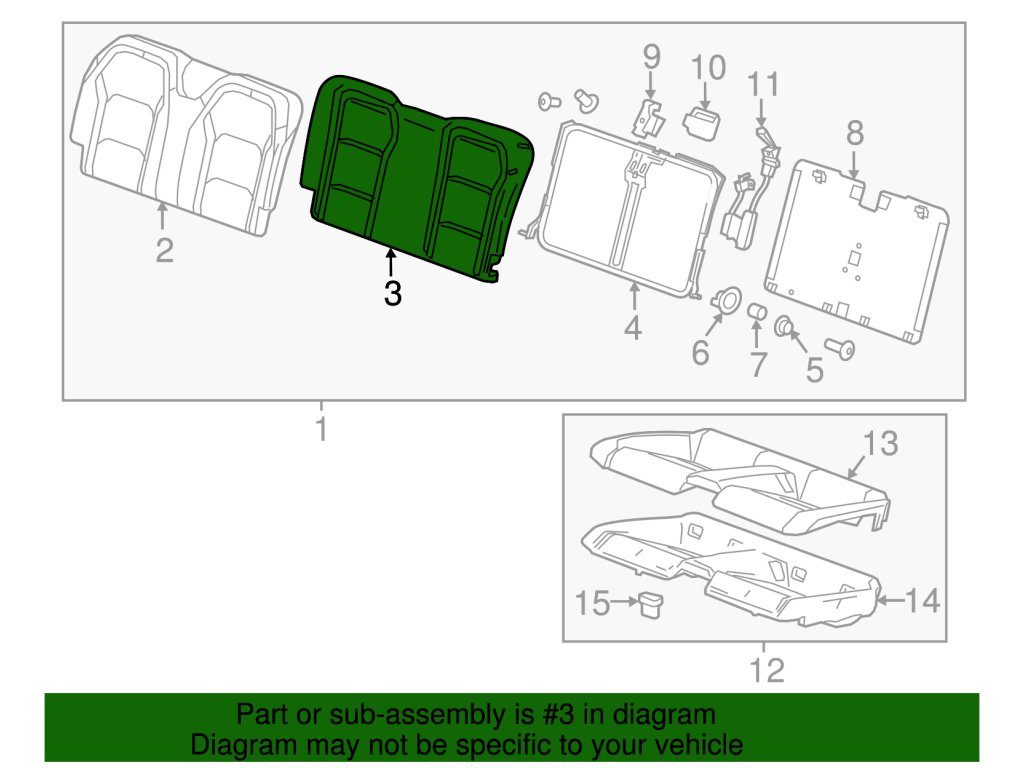 9
10
11
8
2
3
4
6
7
5
1
13
15
14
12

Part or sub-assembly is #3 in diagram
Diagram may not be specific to your vehicle