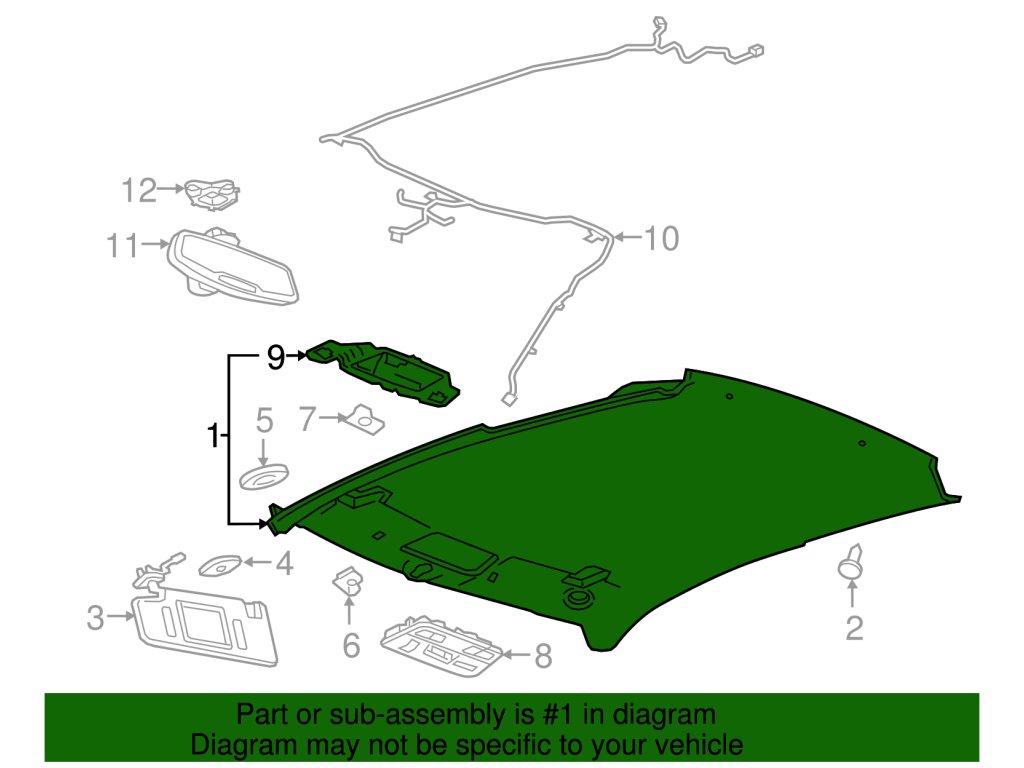 12
11
10
9
1
5
7
4
3
6
8
2

Part or sub-assembly is #1 in diagram
Diagram may not be specific to your vehicle