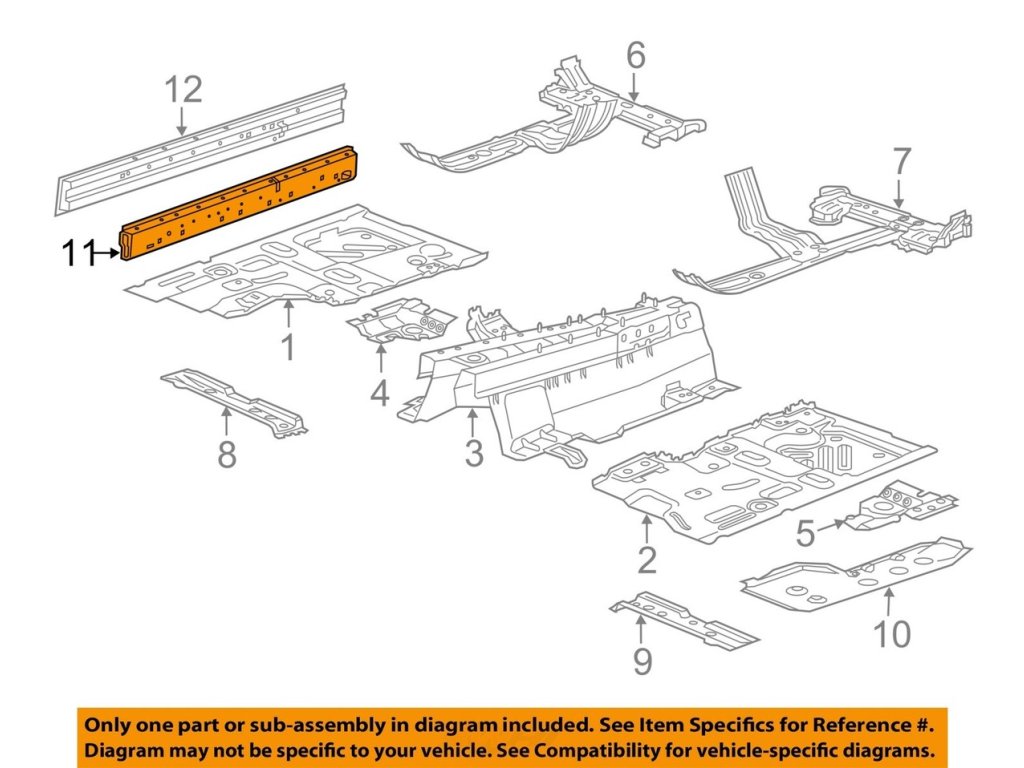 12
6
7
11
1
4
3
8
2
5
10
9

Only one part or sub-assembly in diagram included. See Item Specifics for Reference #.
Diagram may not be specific to your vehicle. See Compatibility for vehicle-specific diagrams.