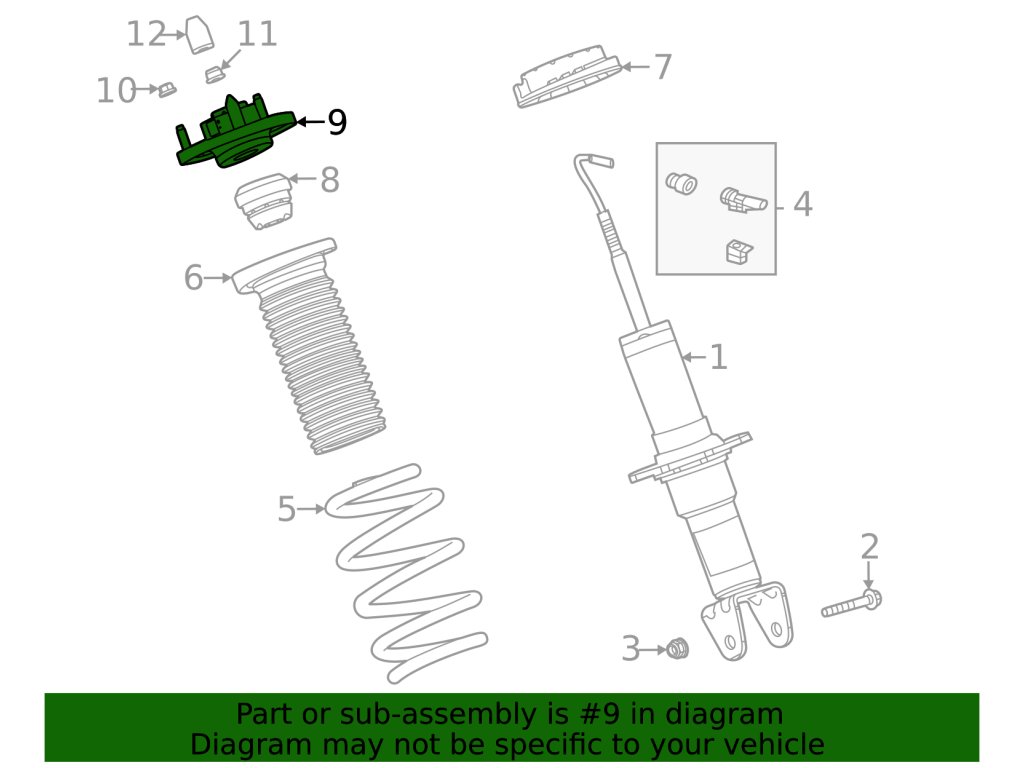 12
11
10
9
7
8
4
6
1
5
2
3

Part or sub-assembly is #9 in diagram
Diagram may not be specific to your vehicle