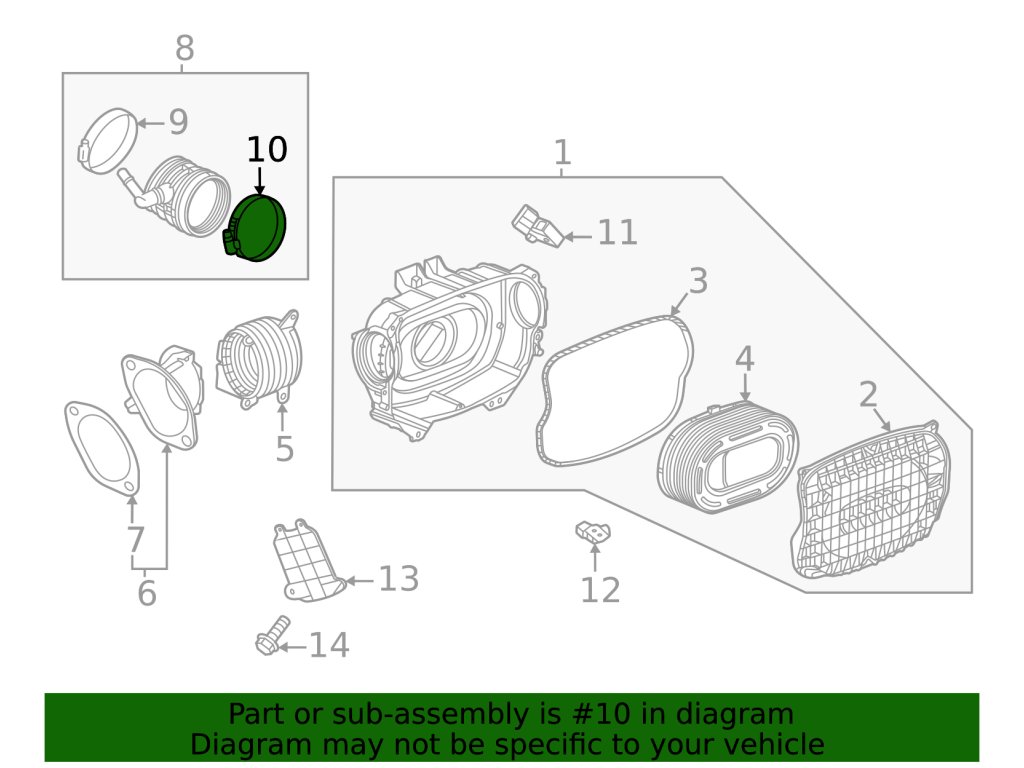 8
9
10
1
11
3
4
2
5
7
6
13
12
14

Part or sub-assembly is #10 in diagram
Diagram may not be specific to your vehicle