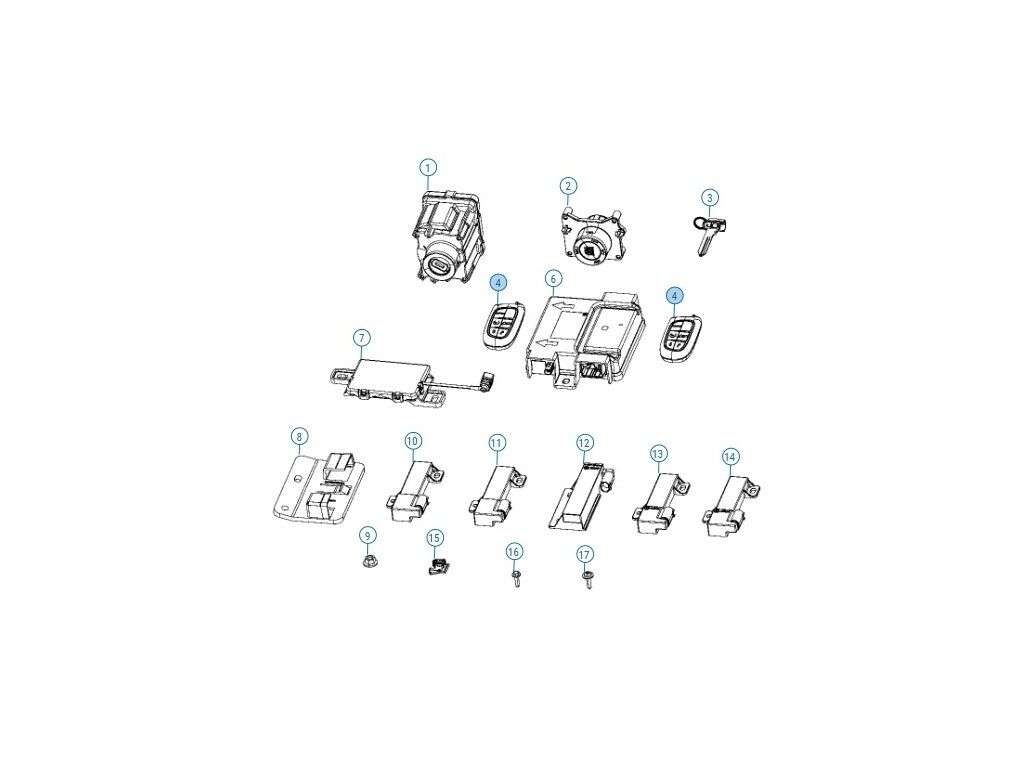 1
2
3
4
6
4
7
8
10
11
12
13
14
9
15
16
17