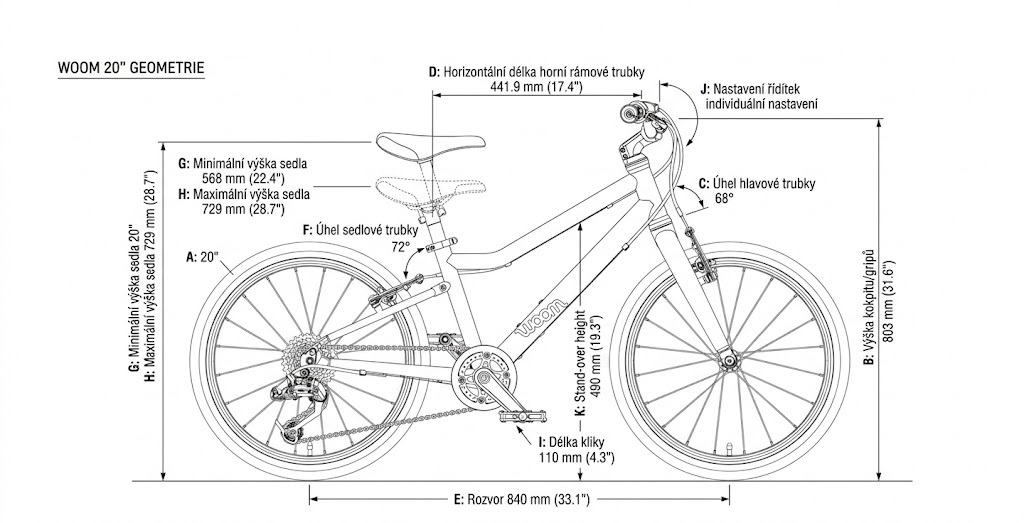 WOOM 20" GEOMETRIE

D: Horizontální délka horní rámové trubky
441.9 mm (17.4")

J: Nastavení řídítek
individuální nastavení

G: Minimální výška sedla
568 mm (22.4")

H: Maximální výška sedla
729 mm (28.7")

C: Úhel hlavové trubky
68°

F: Úhel sedlové trubky
72°

A: 20"

G: Minimální výška sedla 20"
H: Maximální výška sedla 729 mm (28.7")

woom

K: Stand-over height
490 mm (19.3")

B: Výška kokpitu/gripů
803 mm (31.6")

I: Délka kliky
110 mm (4.3")

E: Rozvor 840 mm (33.1")