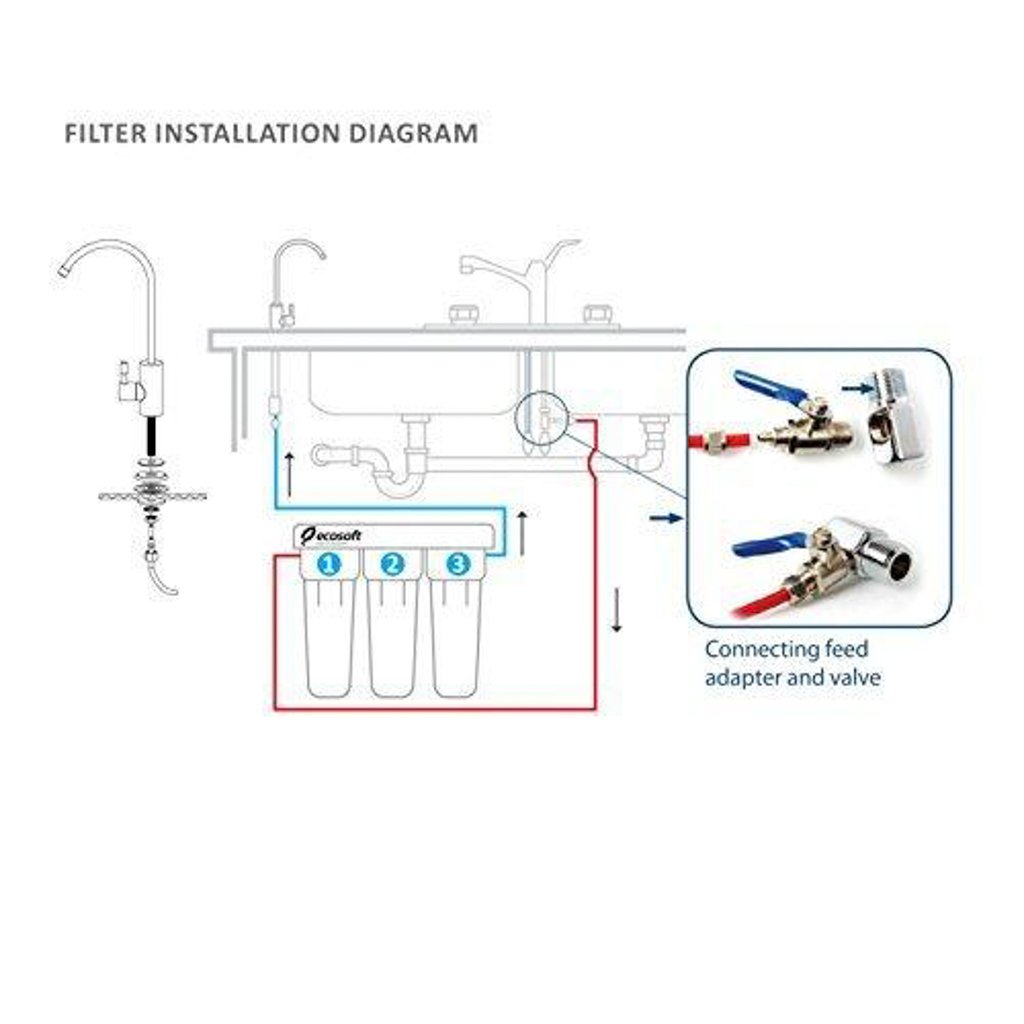 FILTER INSTALLATION DIAGRAM

ecosoft

1

2

3

Connecting feed adapter and valve