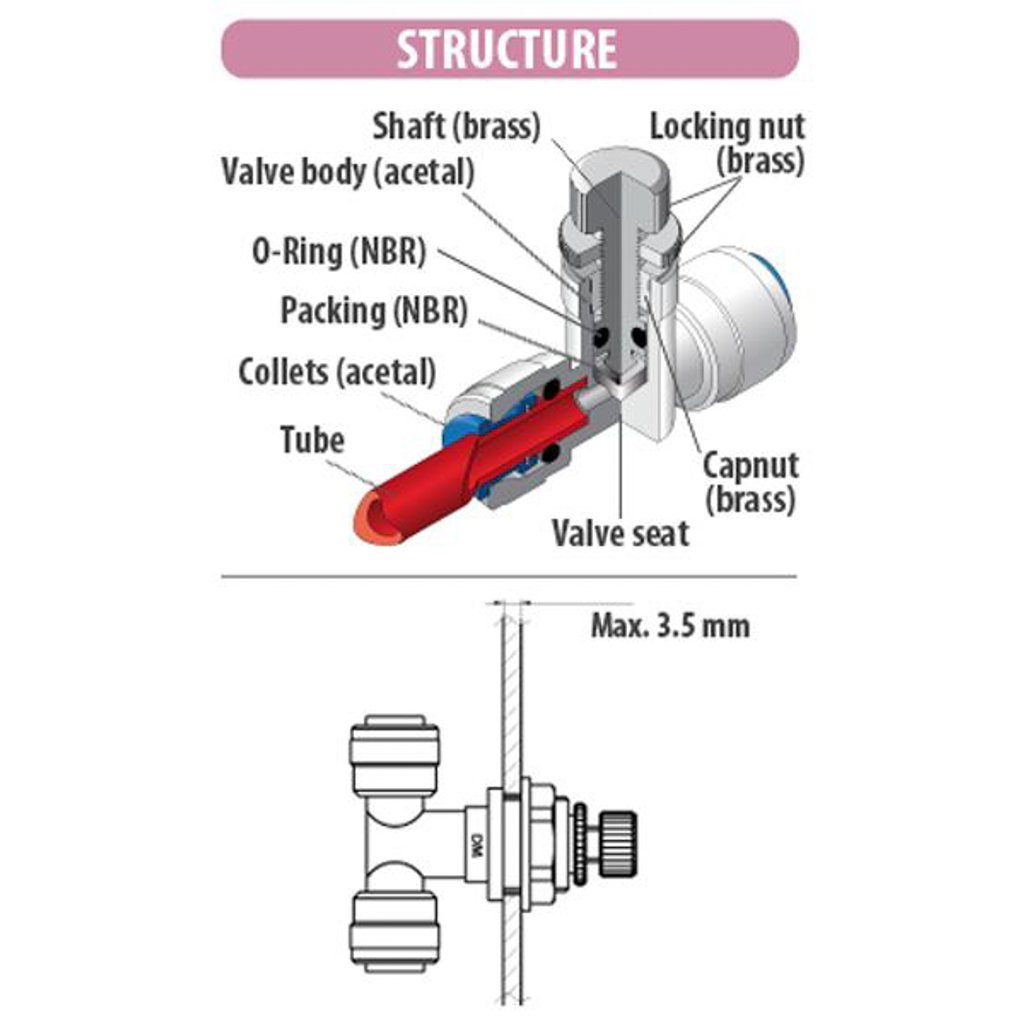 STRUCTURE

Shaft (brass)

Locking nut (brass)

Valve body (acetal)

O-Ring (NBR)

Packing (NBR)

Collets (acetal)

Tube

Capnut (brass)

Valve seat

Max. 3.5 mm

DM