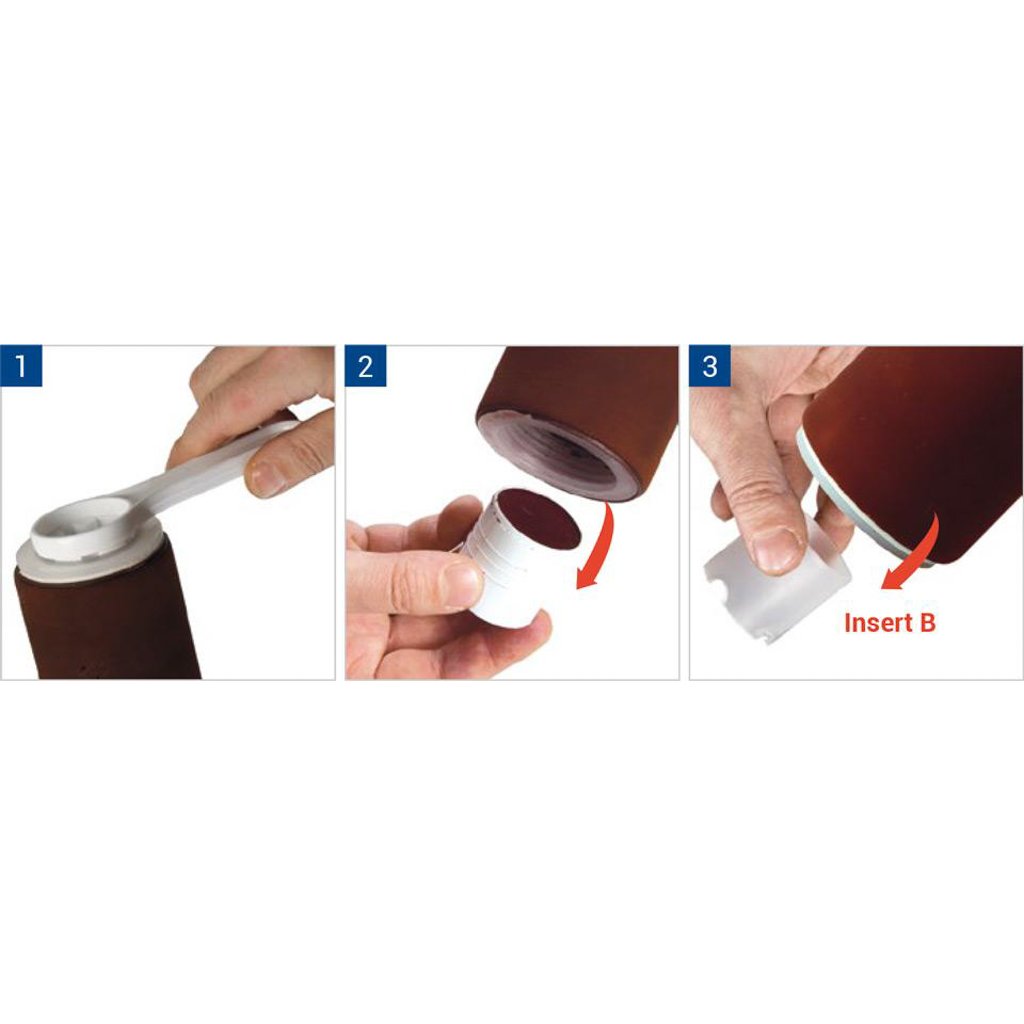 1

2

3

Insert B