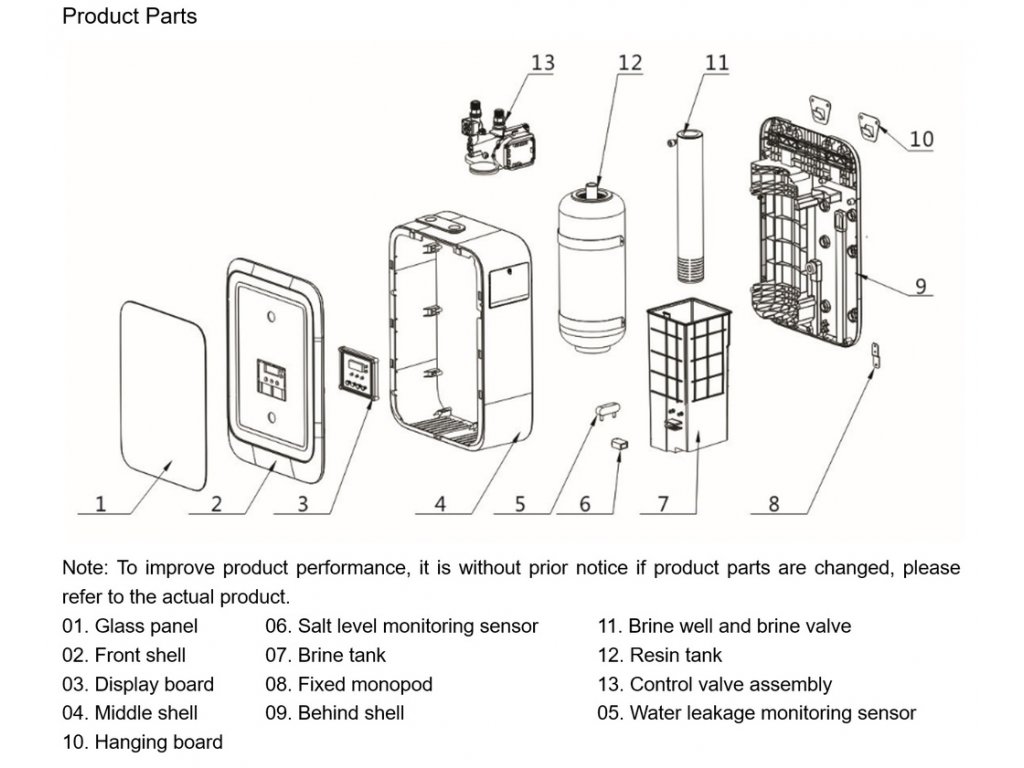 Product Parts

13
12
11
10
9
1
2
3
4
5
6
7
8

Note: To improve product performance, it is without prior notice if product parts are changed, please refer to the actual product.

01. Glass panel
02. Front shell
03. Display board
04. Middle shell
10. Hanging board

06. Salt level monitoring sensor
07. Brine tank
08. Fixed monopod
09. Behind shell

11. Brine well and brine valve
12. Resin tank
13. Control valve assembly
05. Water leakage monitoring sensor