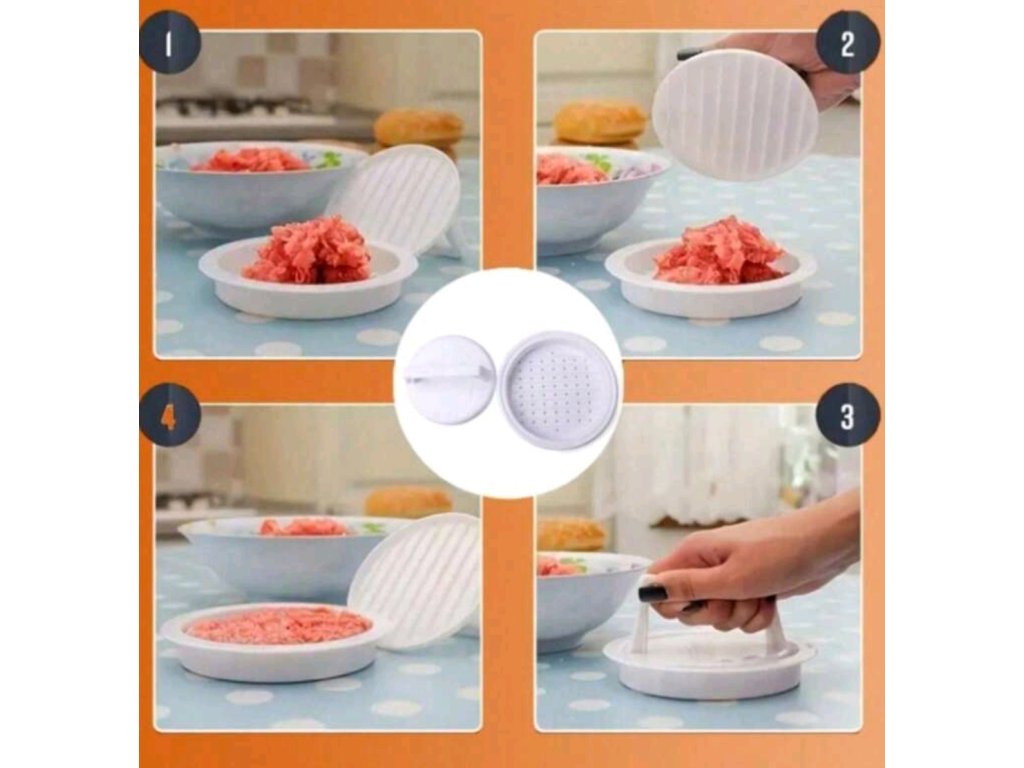 1

2

4

3