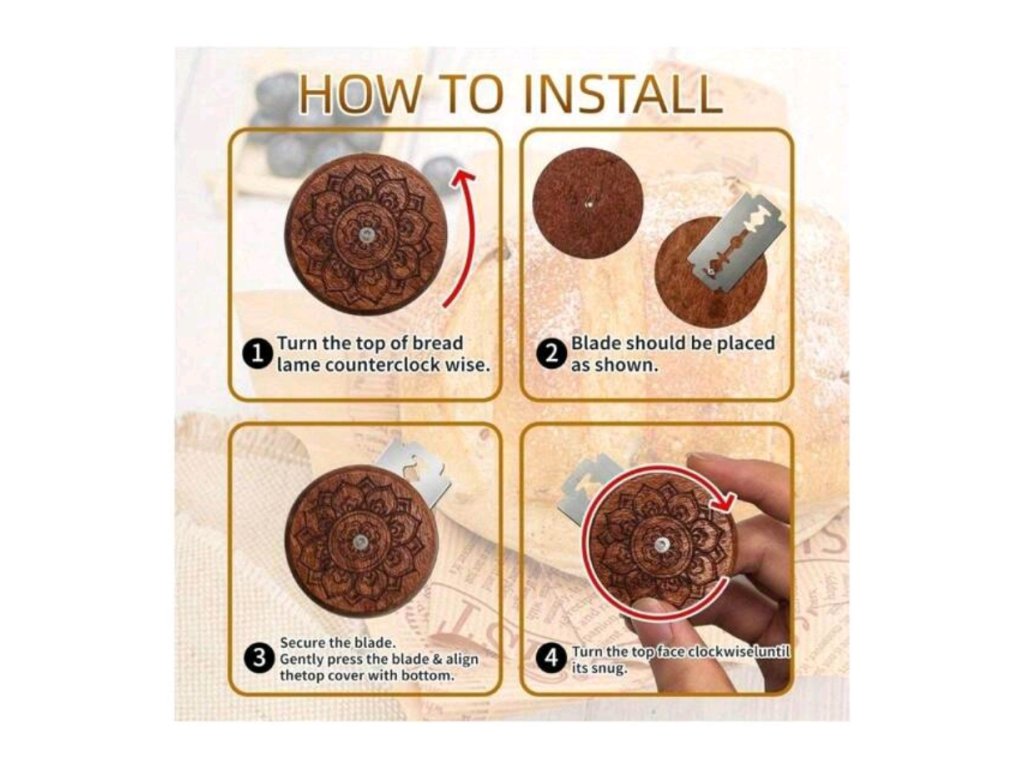 HOW TO INSTALL

1 Turn the top of bread lame counterclock wise.

2 Blade should be placed as shown.

3 Secure the blade. Gently press the blade & align thetop cover with bottom.

4 Turn the top face clockwiseuntil its snug.