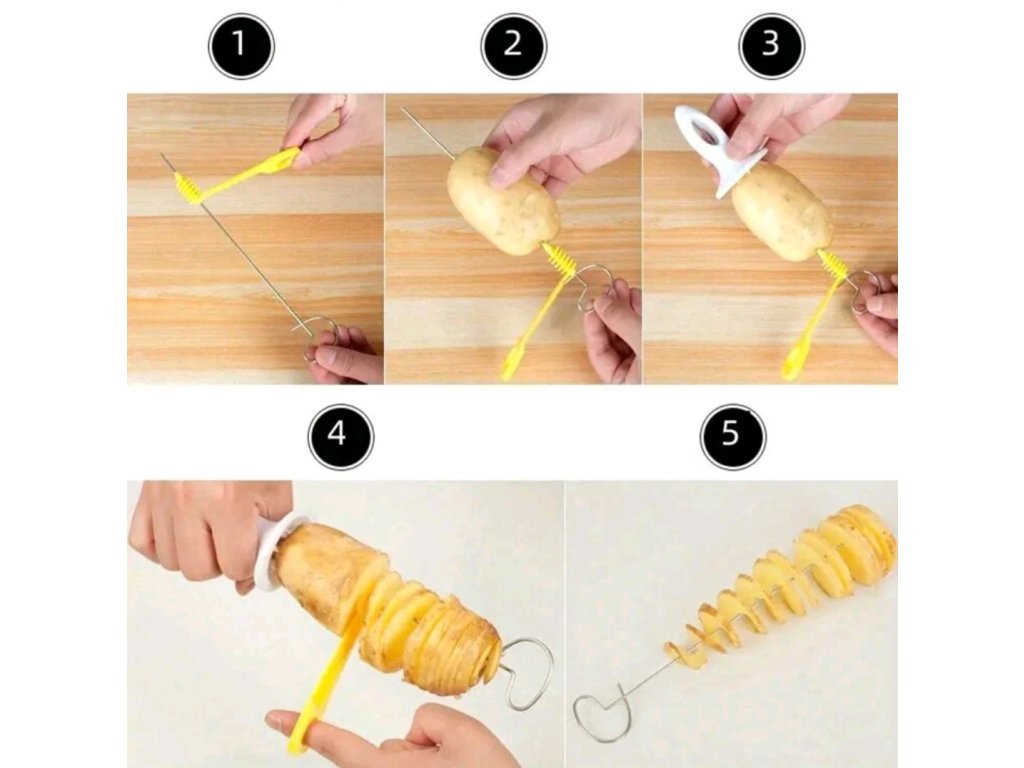 1
2
3
4
5