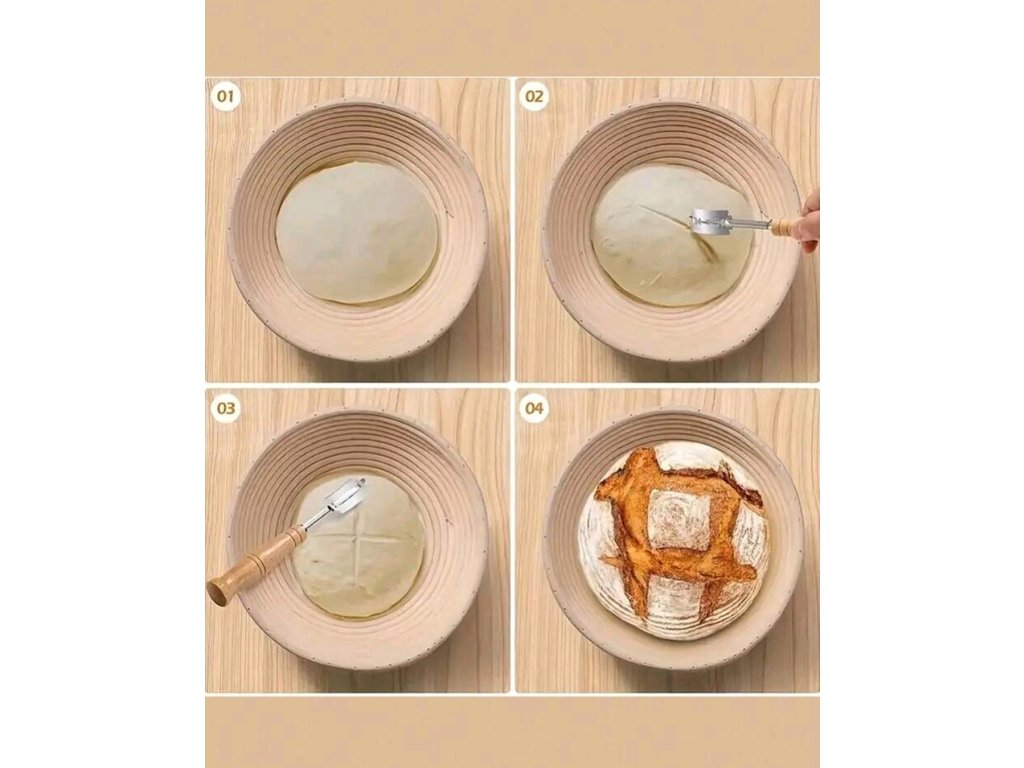 01

02

03

04