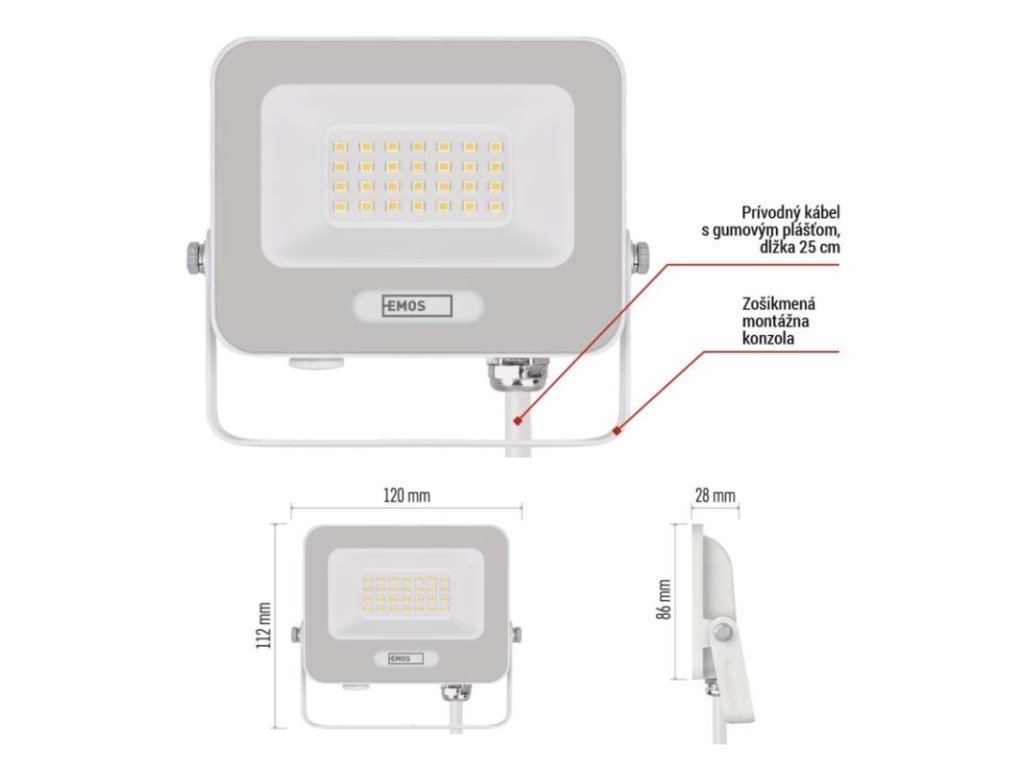 EMOS

Prívodný kábel s gumovým plášťom, dĺžka 25 cm

Zošikmená montážna konzola

120 mm

112 mm

EMOS

28 mm

86 mm