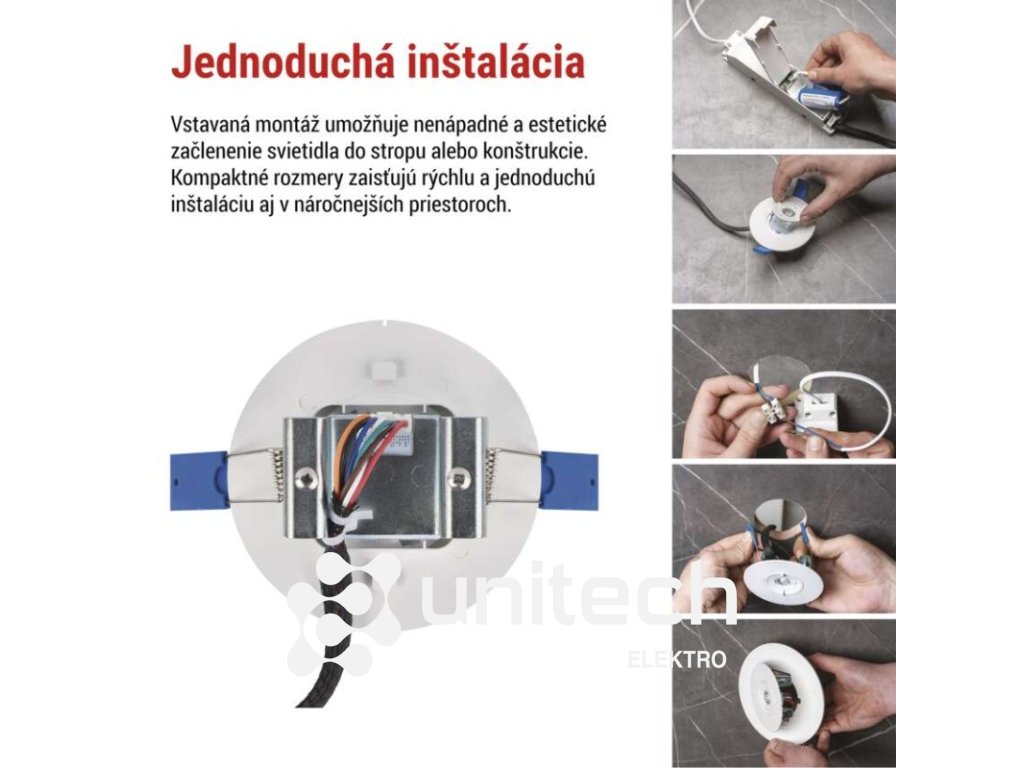 Jednoduchá inštalácia

Vstavaná montáž umožňuje nenápadné a estetické začlenenie svietidla do stropu alebo konštrukcie. Kompaktné rozmery zaisťujú rýchlu a jednoduchú inštaláciu aj v náročnejších priestoroch.

unitech
ELEKTRO