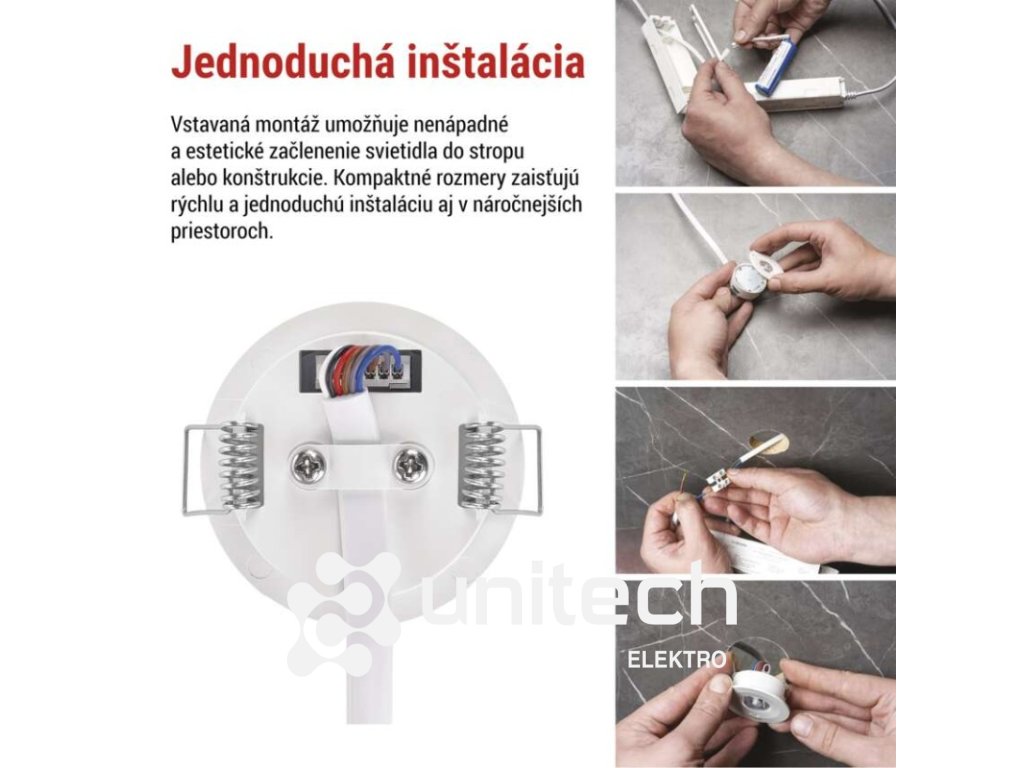 Jednoduchá inštalácia

Vstavaná montáž umožňuje nenápadné a estetické začlenenie svietidla do stropu alebo konštrukcie. Kompaktné rozmery zaisťujú rýchlu a jednoduchú inštaláciu aj v náročnejších priestoroch.

unitech
ELEKTRO