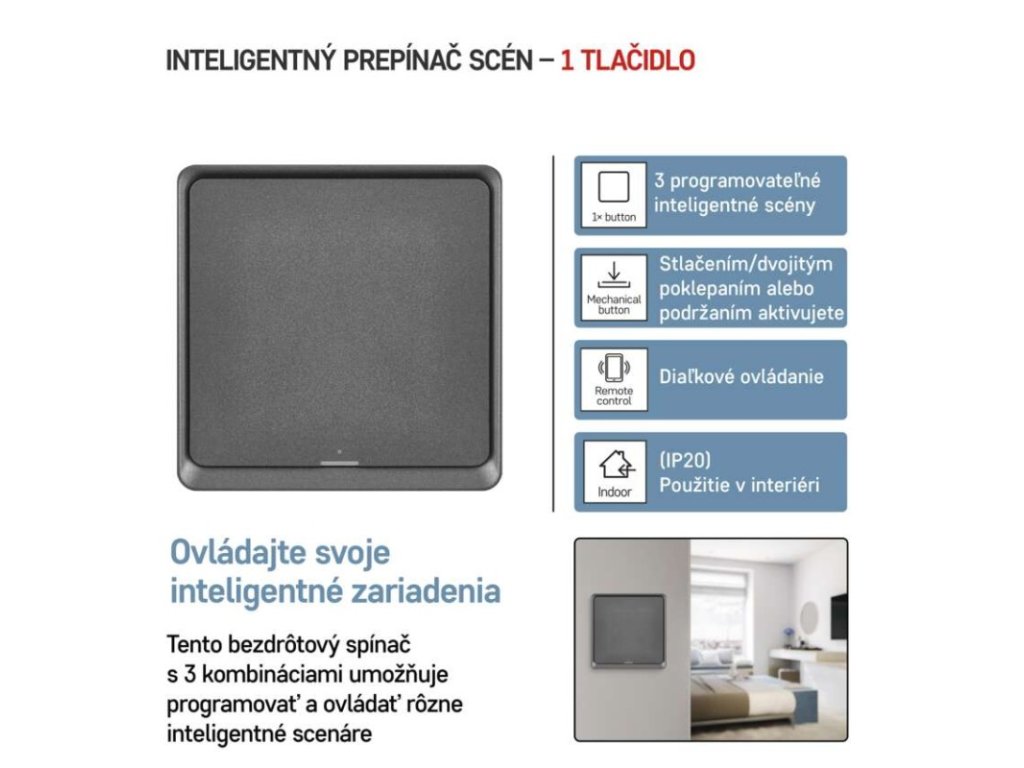 INTELIGENTNÝ PREPÍNAČ SCÉN – 1 TLAČIDLO

1× button
3 programovateľné inteligentné scény

Mechanical button
Stlačením/dvojitým poklepaním alebo podržaním aktivujete

Remote control
Diaľkové ovládanie

Indoor
(IP20)
Použitie v interiéri

Ovládajte svoje inteligentné zariadenia

Tento bezdrôtový spínač s 3 kombináciami umožňuje programovať a ovládať rôzne inteligentné scenáre