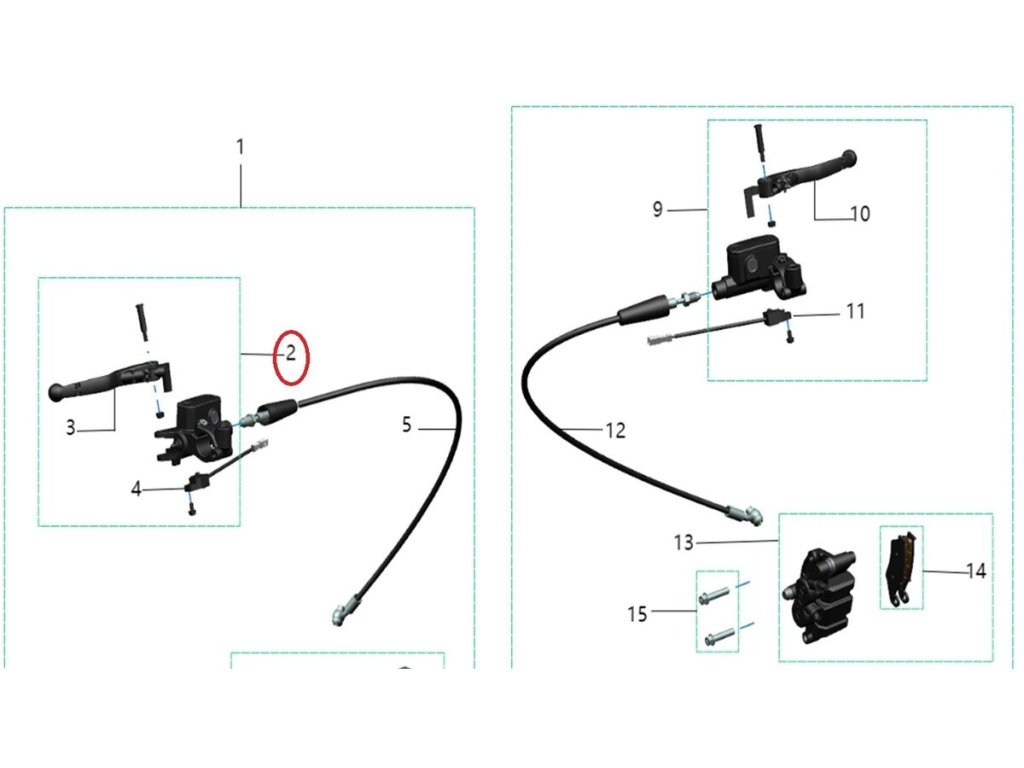 1
2
3
4
5
9
10
11
12
13
14
15