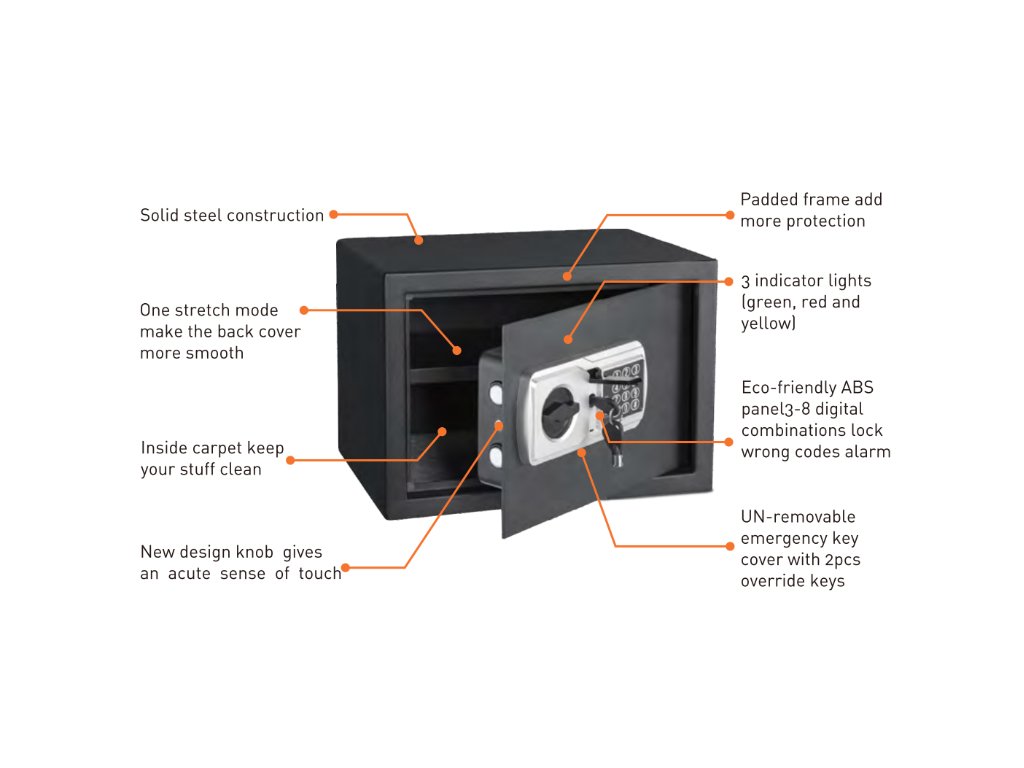 Solid steel construction

One stretch mode make the back cover more smooth

Inside carpet keep your stuff clean

New design knob gives an acute sense of touch

Padded frame add more protection

3 indicator lights (green, red and yellow)

Eco-friendly ABS panel3-8 digital combinations lock wrong codes alarm

UN-removable emergency key cover with 2pcs override keys