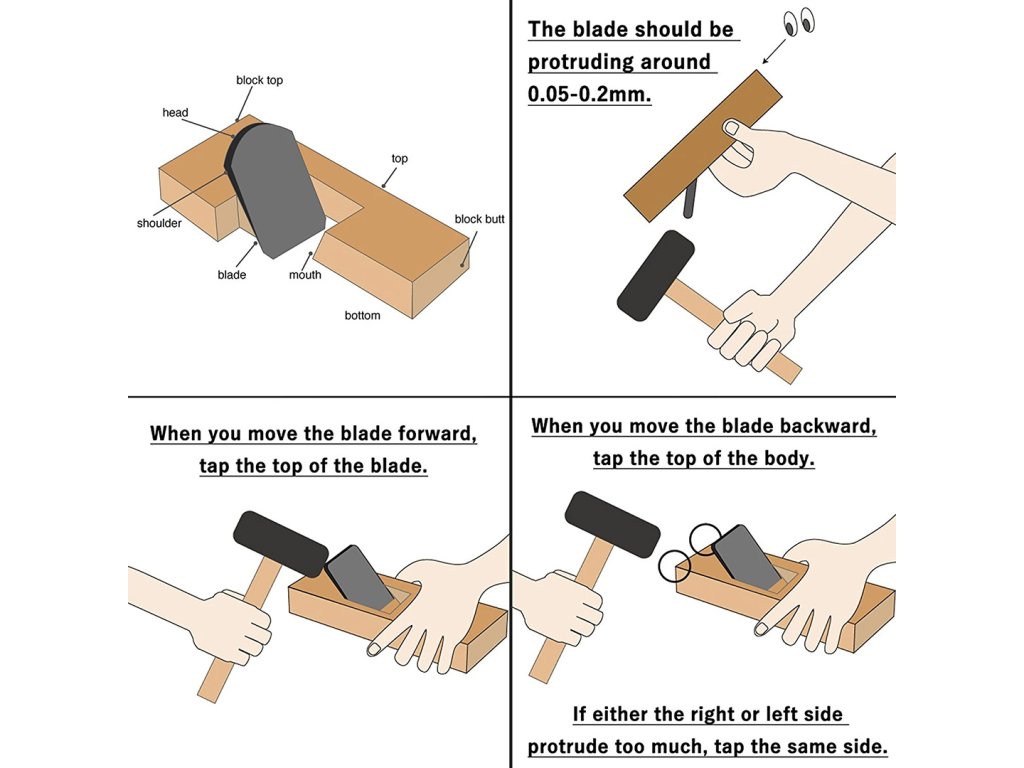 block top
head
top
shoulder
block butt
blade
mouth
bottom

The blade should be protruding around 0.05-0.2mm.

When you move the blade forward, tap the top of the blade.

When you move the blade backward, tap the top of the body.

If either the right or left side protrude too much, tap the same side.