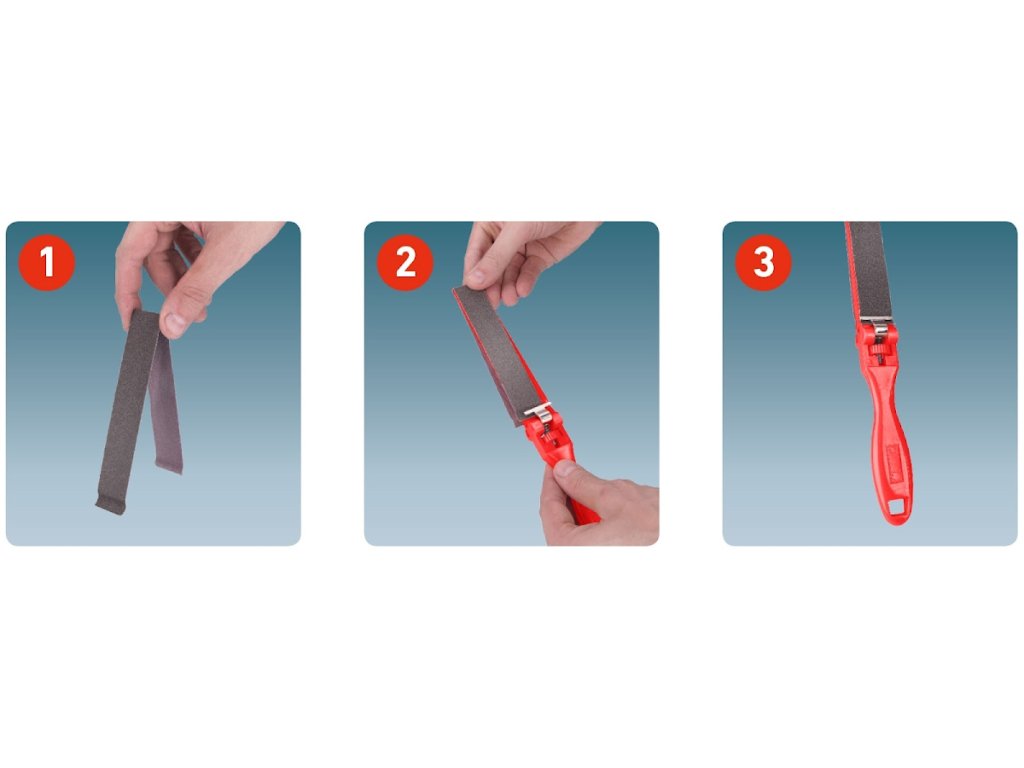 1

2

3