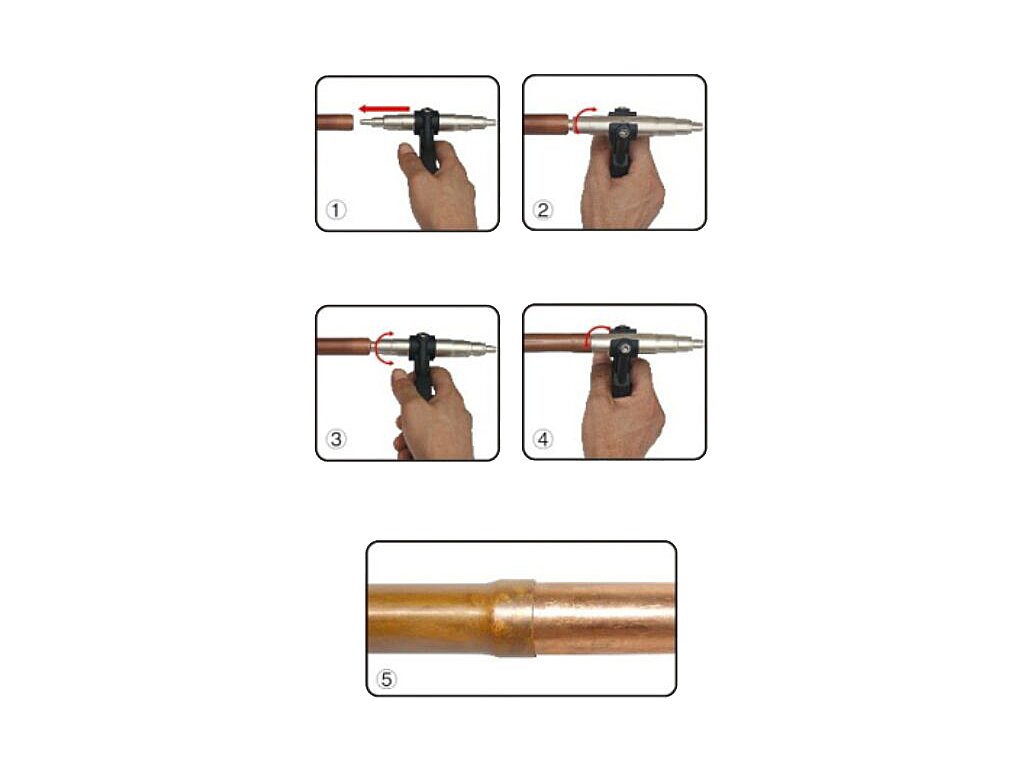 ①

②

③

④

⑤